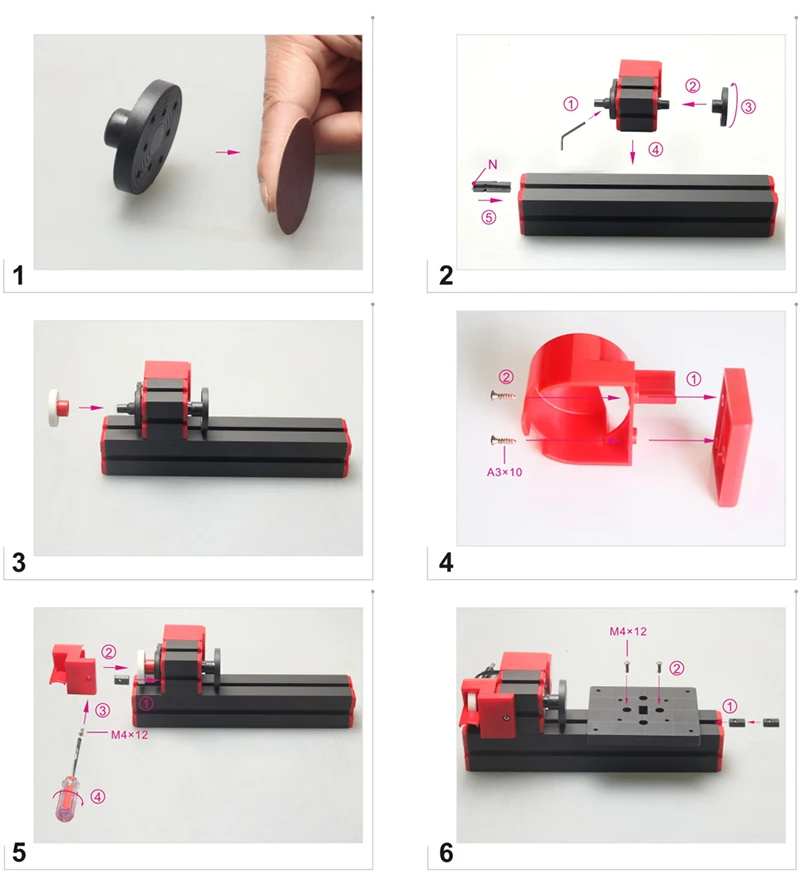 1

①
②
③
④
N
⑤
2

3

②
①
A3×10
4

②
①
③
M4×12
④
5

M4×12
②
①
6