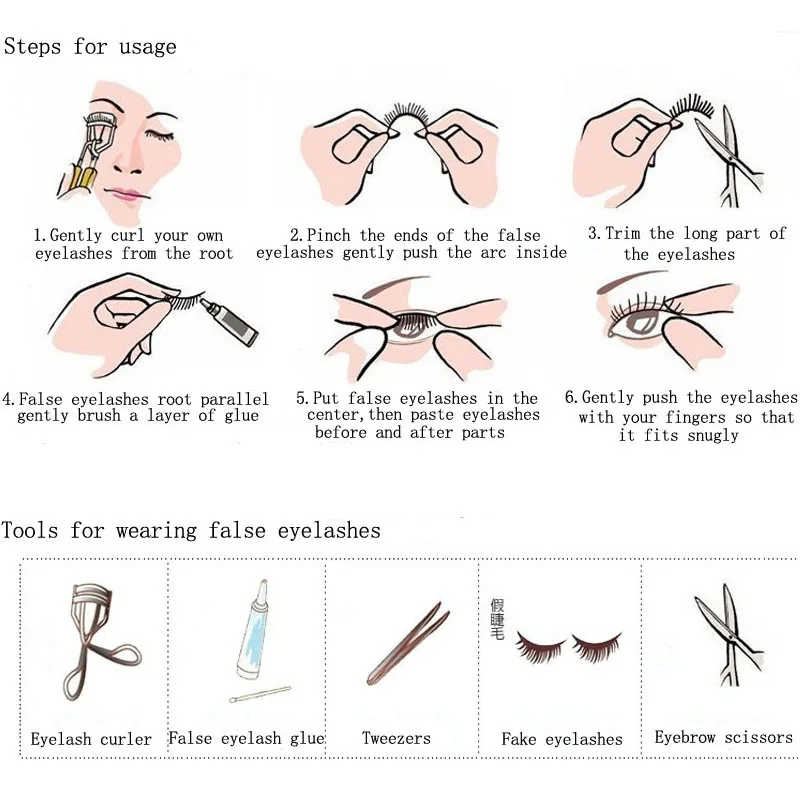 Steps for usage

1.Gently curl your own eyelashes from the root

2.Pinch the ends of the false eyelashes gently push the arc inside

3.Trim the long part of the eyelashes

4.False eyelashes root parallel gently brush a layer of glue

5.Put false eyelashes in the center,then paste eyelashes before and after parts

6.Gently push the eyelashes with your fingers so that it fits snugly

Tools for wearing false eyelashes

Eyelash curler

False eyelash glue

Tweezers

假睫毛

Fake eyelashes

Eyebrow scissors