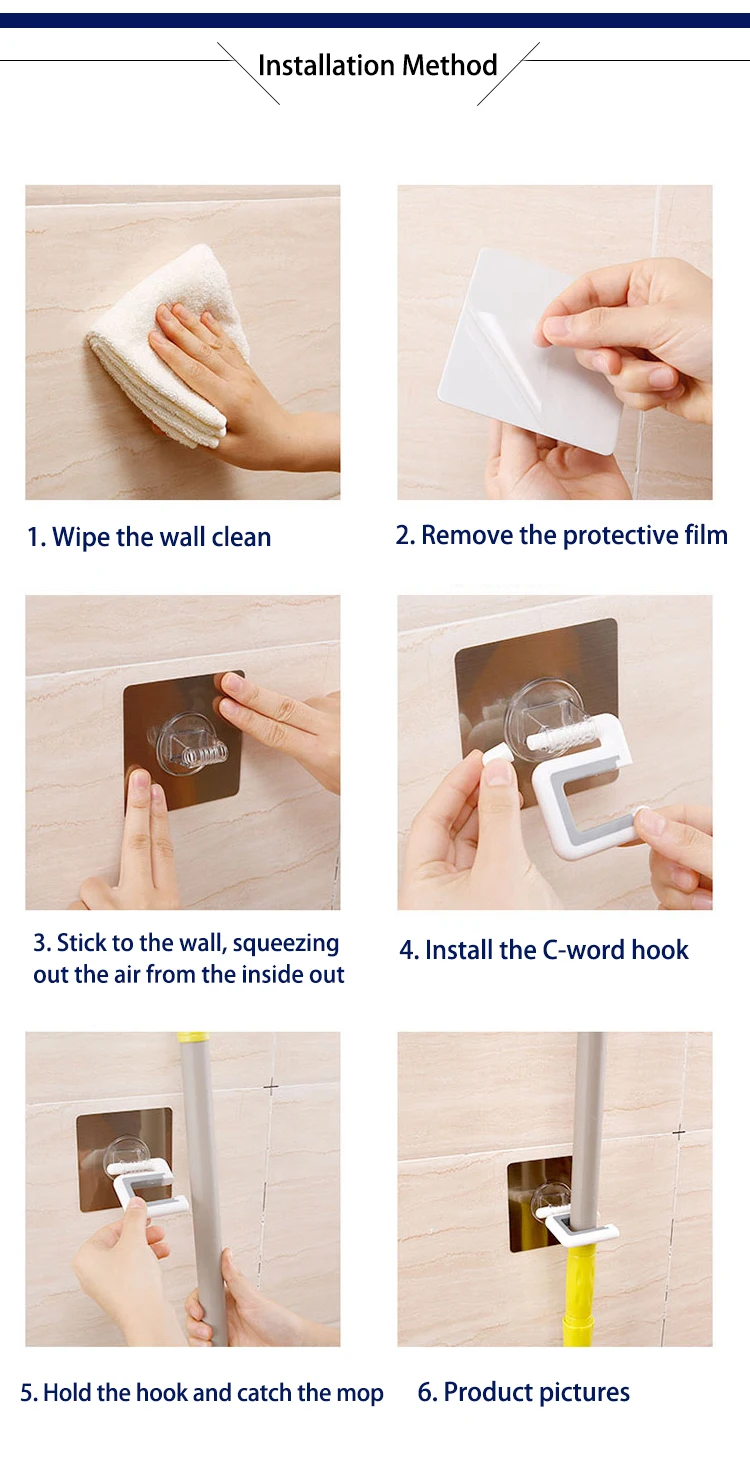 Installation Method

1. Wipe the wall clean

2. Remove the protective film

3. Stick to the wall, squeezing out the air from the inside out

4. Install the C-word hook

5. Hold the hook and catch the mop

6. Product pictures