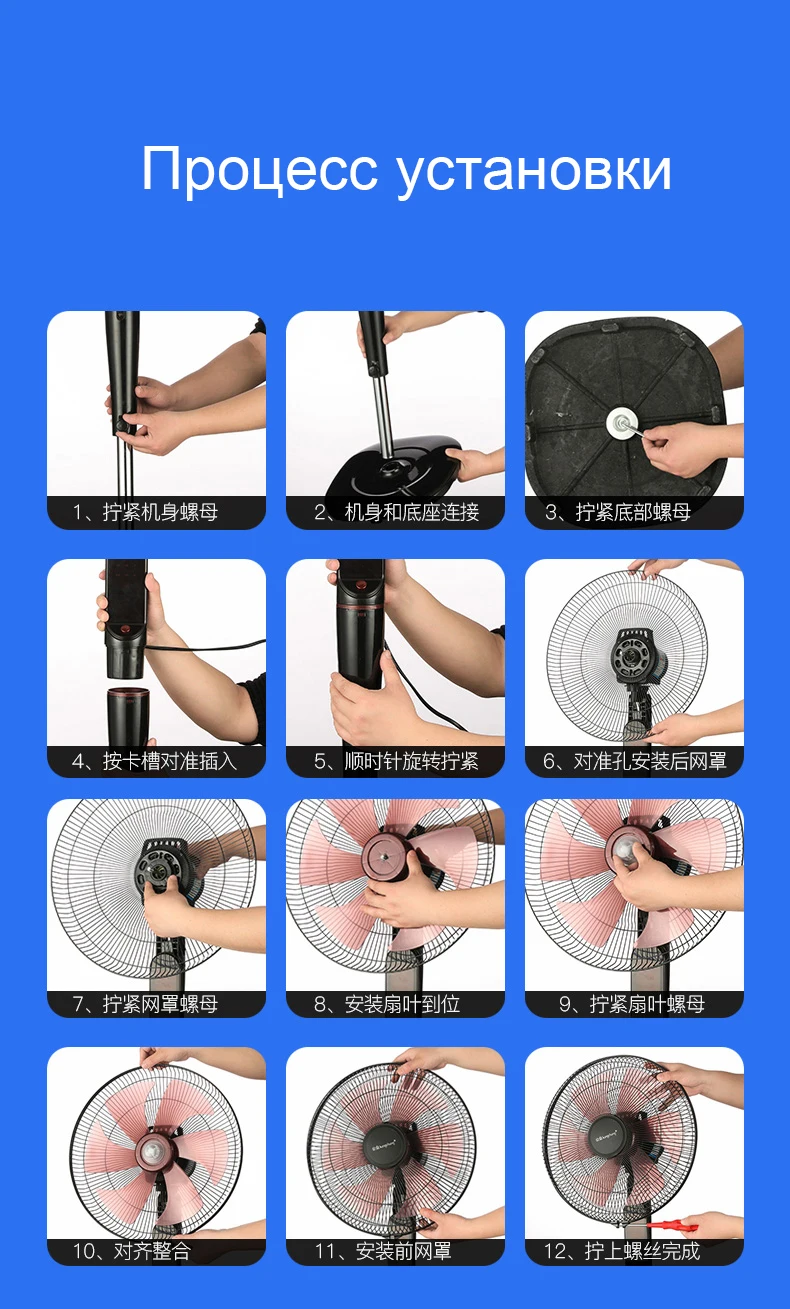 Процесс установки

1、拧紧机身螺母

2、机身和底座连接

3、拧紧底部螺母

4、按卡槽对准插入

5、顺时针旋转拧紧

6、对准孔安装后网罩

7、拧紧网罩螺母

8、安装扇叶到位

9、拧紧扇叶螺母

10、对齐整合

11、安装前网罩

12、拧上螺丝完成