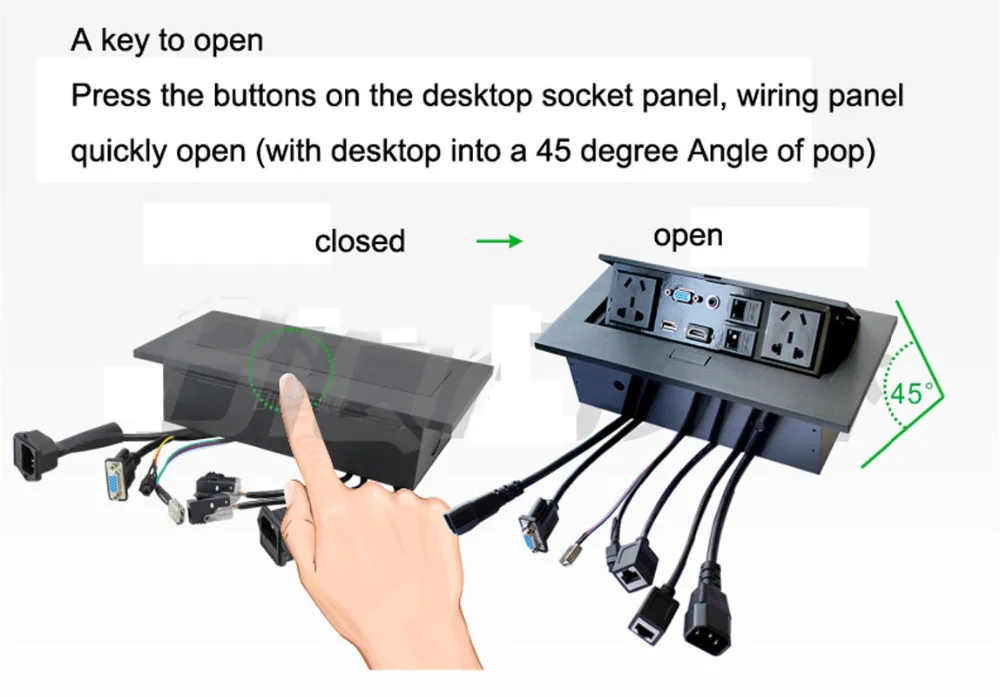 A key to open
Press the buttons on the desktop socket panel, wiring panel quickly open (with desktop into a 45 degree Angle of pop)

closed

open

45°