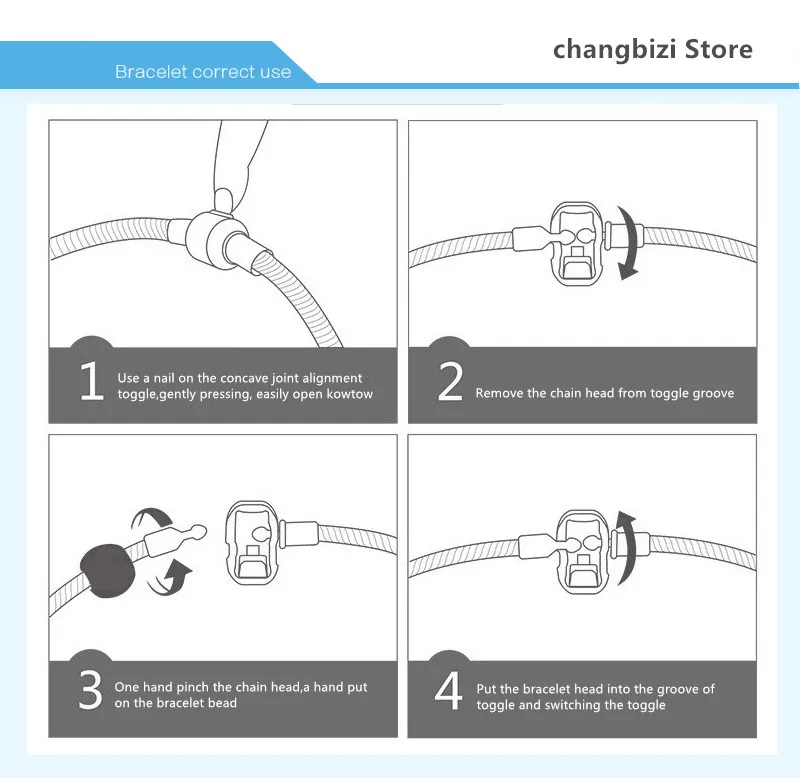 Bracelet correct use

changbizi Store

1 Use a nail on the concave joint alignment toggle,gently pressing, easily open kowtow

2 Remove the chain head from toggle groove

3 One hand pinch the chain head,a hand put on the bracelet bead

4 Put the bracelet head into the groove of toggle and switching the toggle