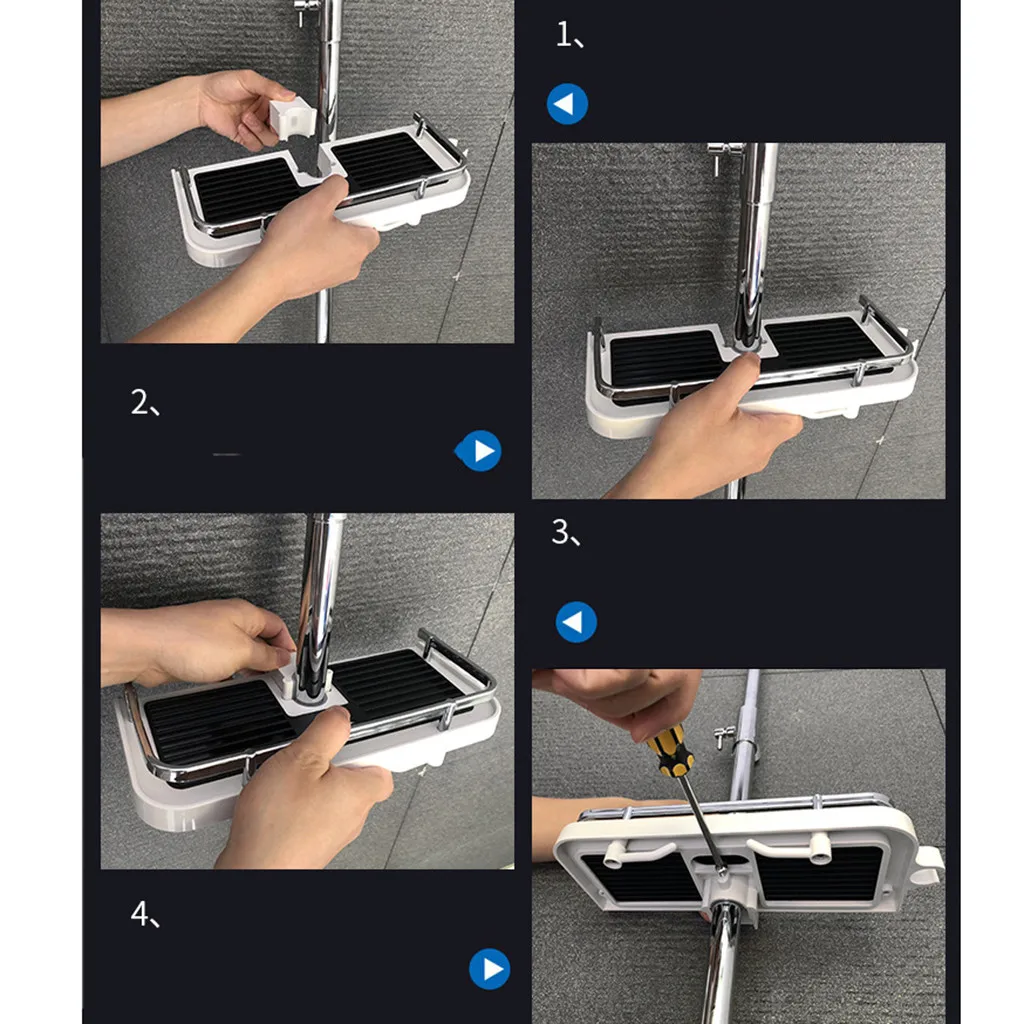 1、

2、

3、

4、