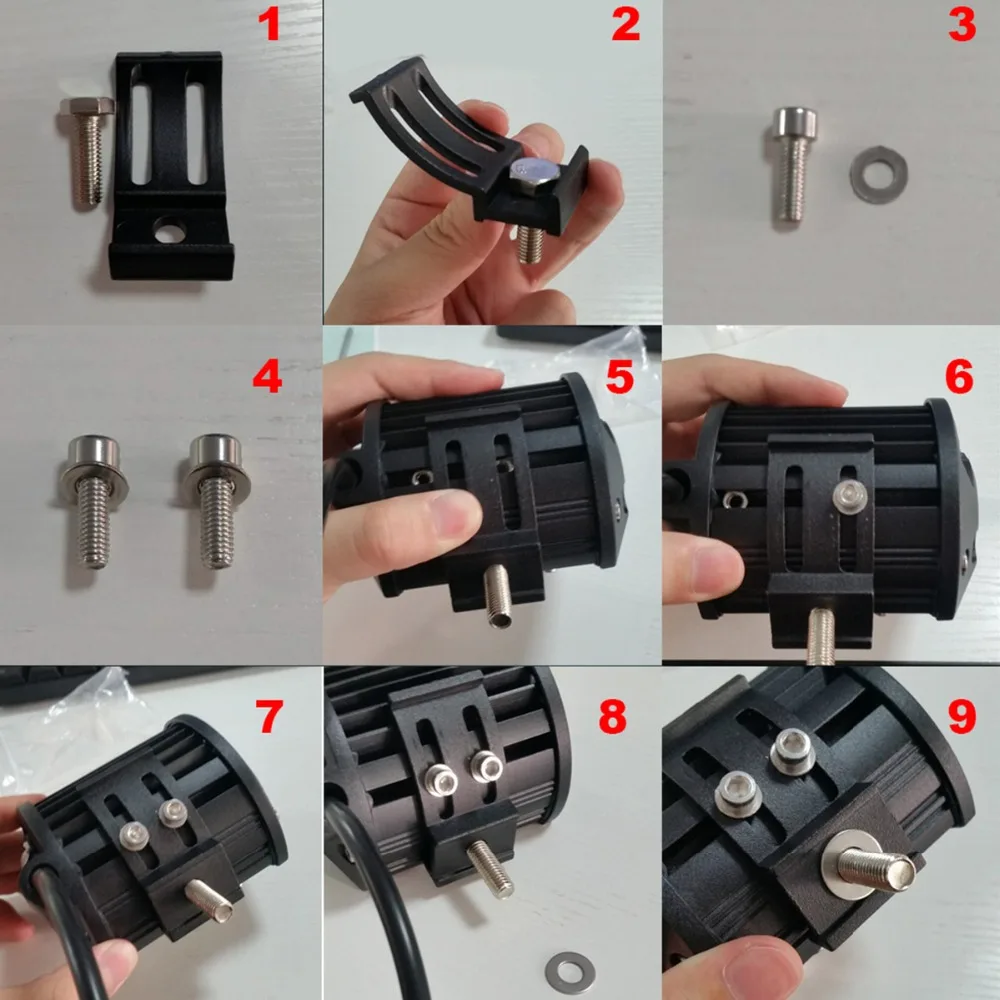 1
2
3
4
5
6
7
8
9