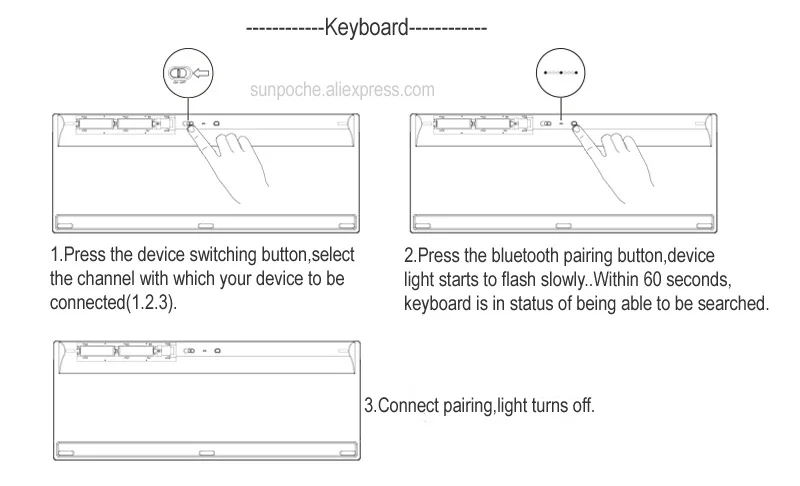 ------------Keyboard------------

sunpoche.aliexpress.com

1.Press the device switching button,select the channel with which your device to be connected(1.2.3).

2.Press the bluetooth pairing button,device light starts to flash slowly..Within 60 seconds, keyboard is in status of being able to be searched.

3.Connect pairing,light turns off.