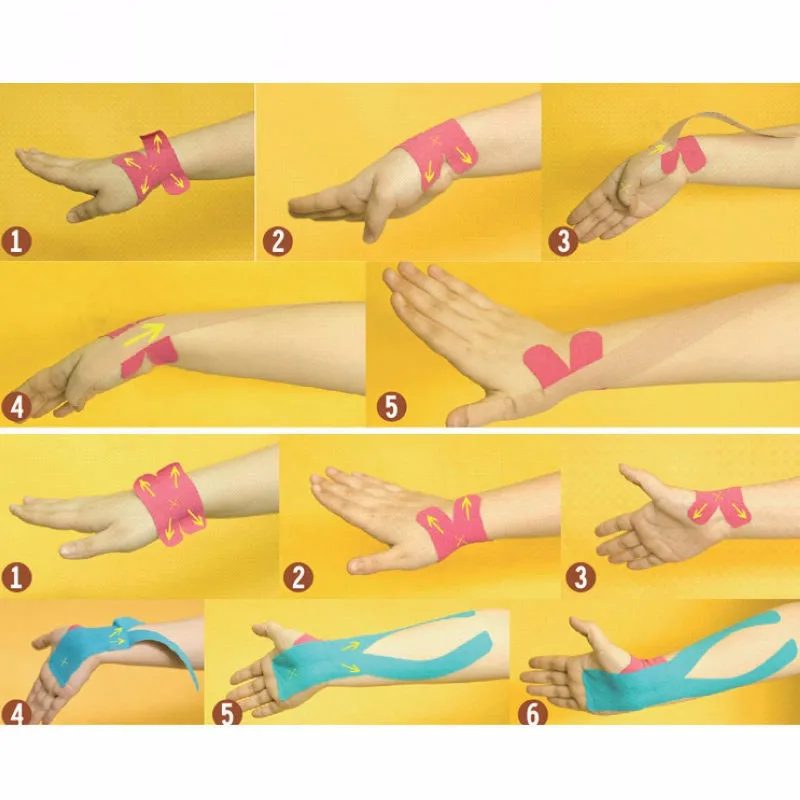 1
2
3
4
5
1
2
3
4
5
6