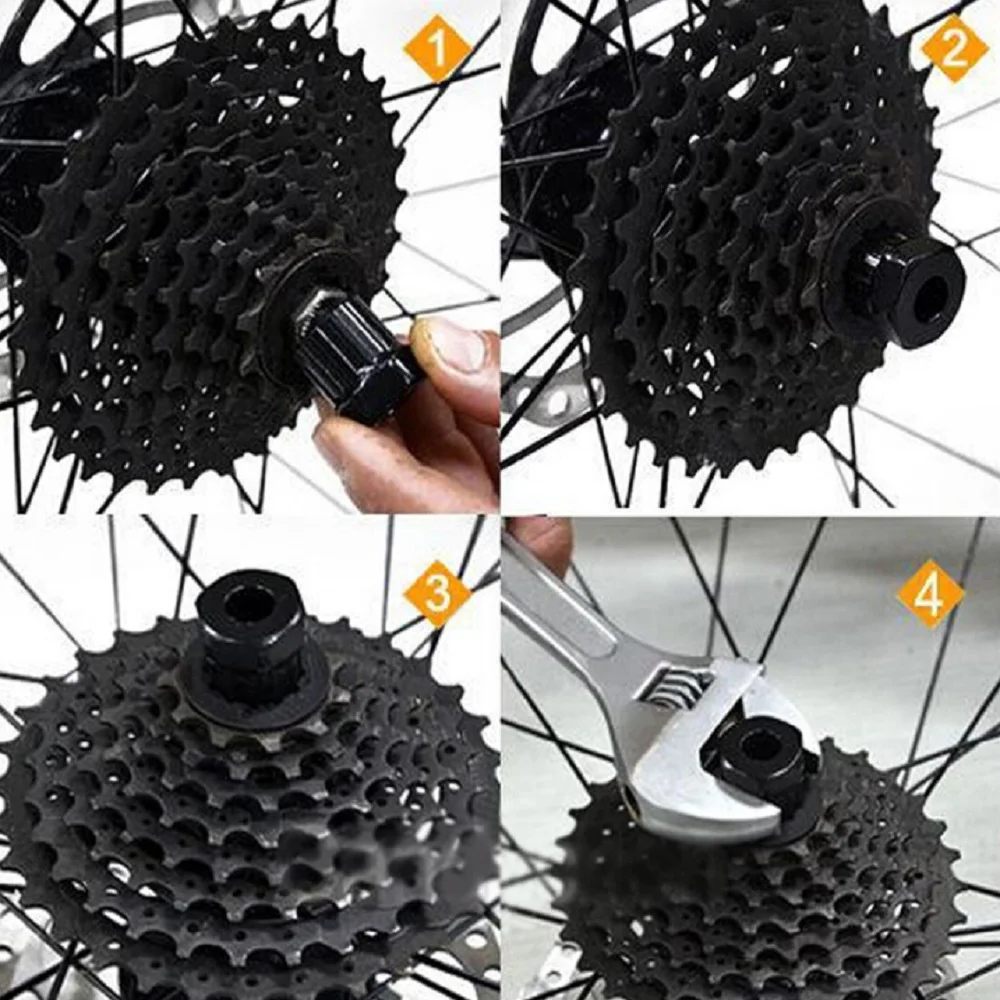 1
2
3
4