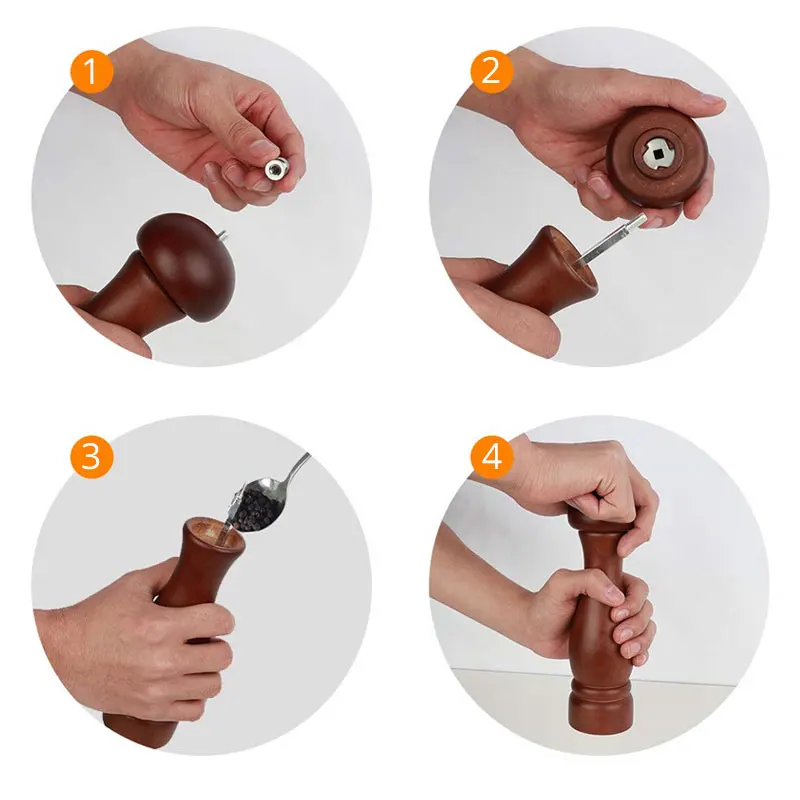 1

2

3

4