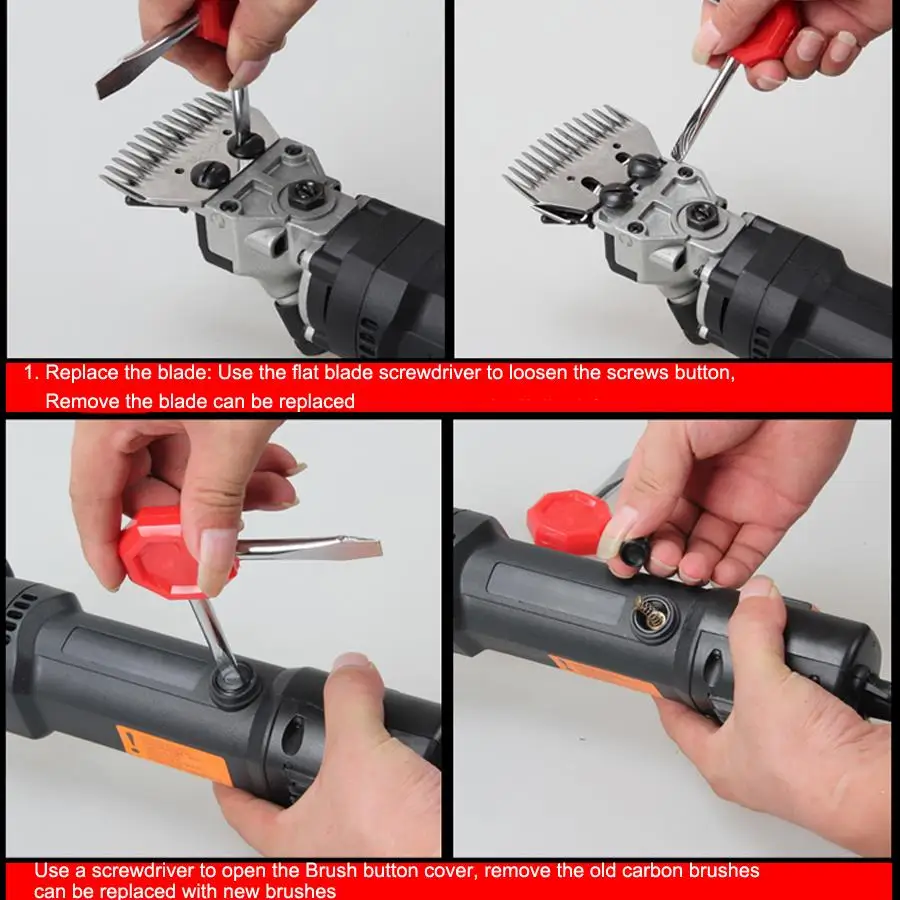 1. Replace the blade: Use the flat blade screwdriver to loosen the screws button, Remove the blade can be replaced

Use a screwdriver to open the Brush button cover, remove the old carbon brushes can be replaced with new brushes