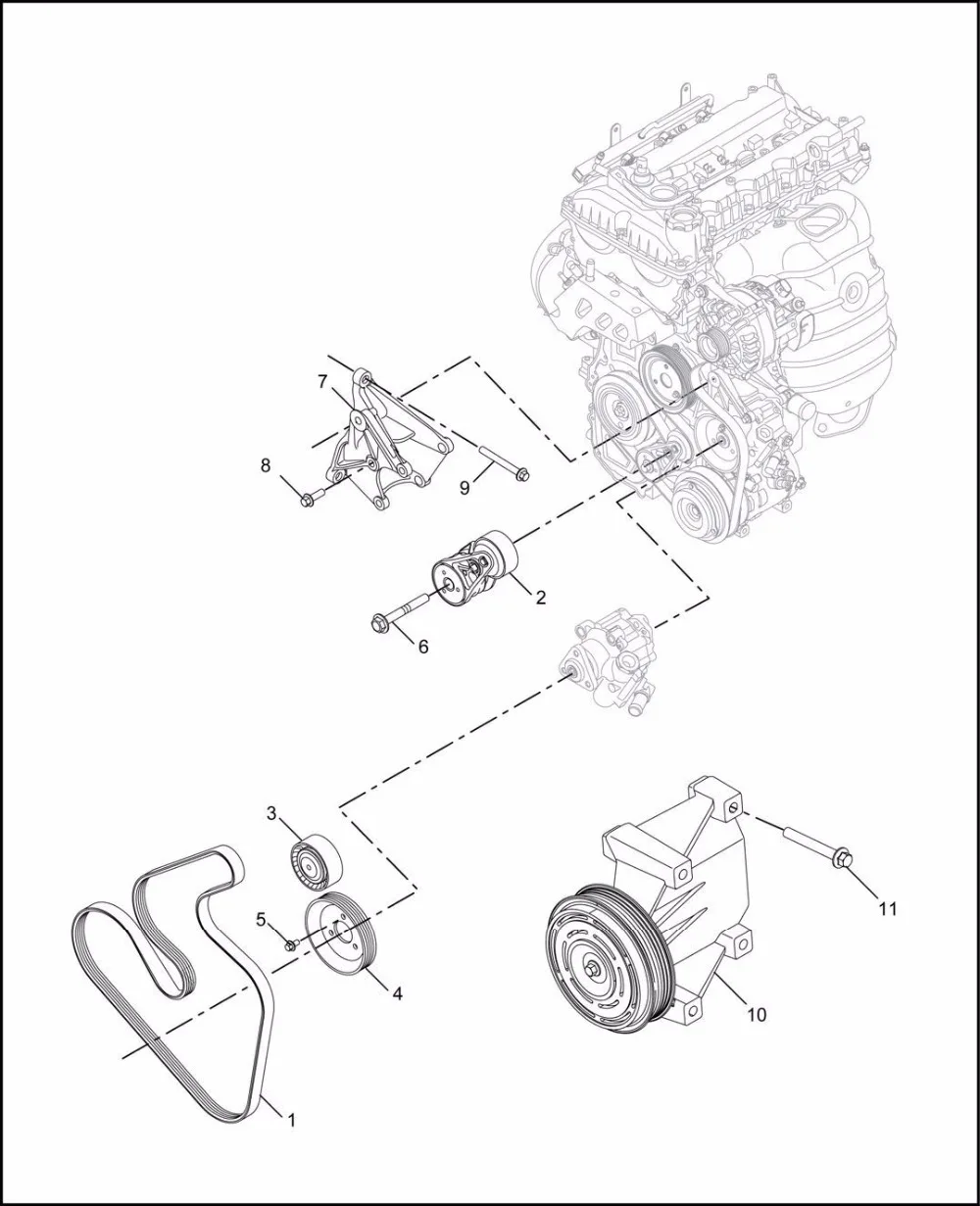 7
8
9
2
6
3
5
4
1
11
10