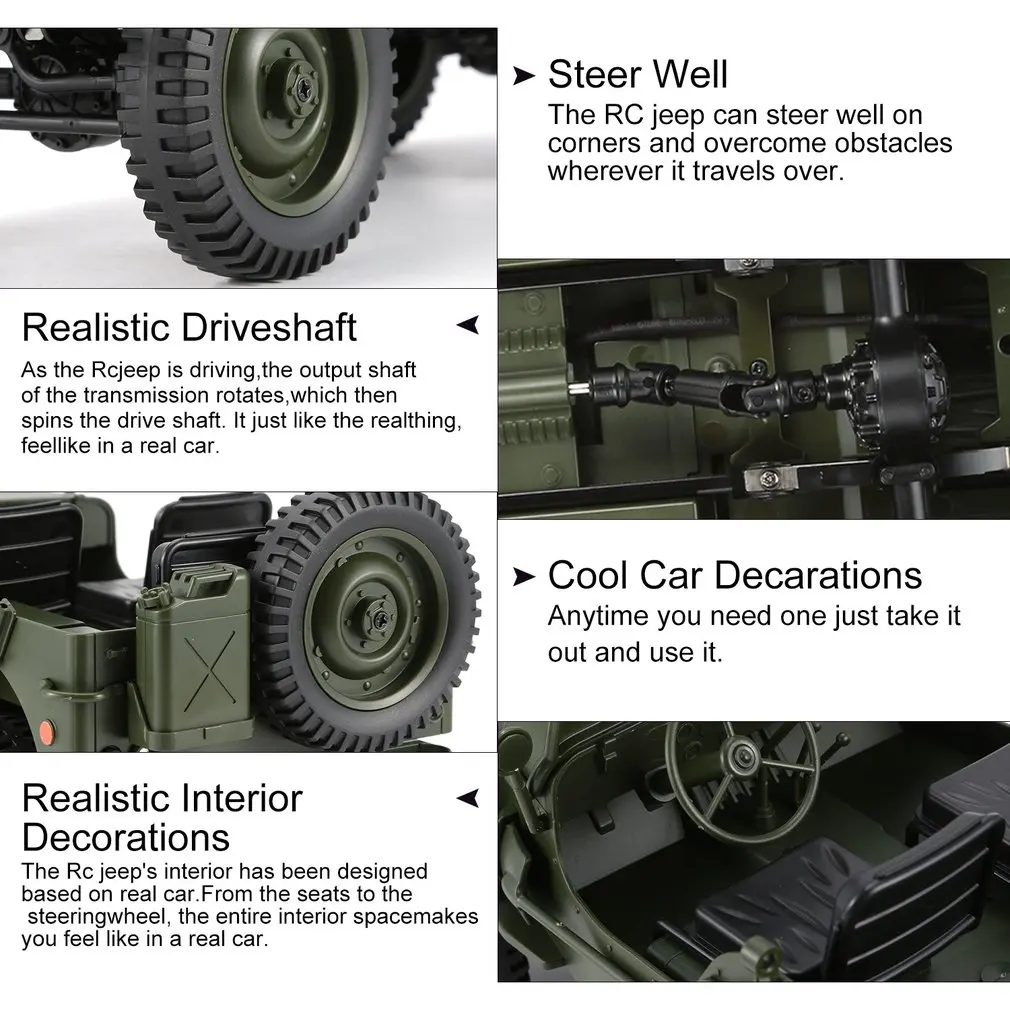 Steer Well
The RC jeep can steer well on corners and overcome obstacles wherever it travels over.

Realistic Driveshaft
As the Rcjeep is driving,the output shaft of the transmission rotates,which then spins the drive shaft. It just like the realthing, feellike in a real car.

Cool Car Decarations
Anytime you need one just take it out and use it.

Realistic Interior Decorations
The Rc jeep's interior has been designed based on real car.From the seats to the steeringwheel, the entire interior spacemakes you feel like in a real car.