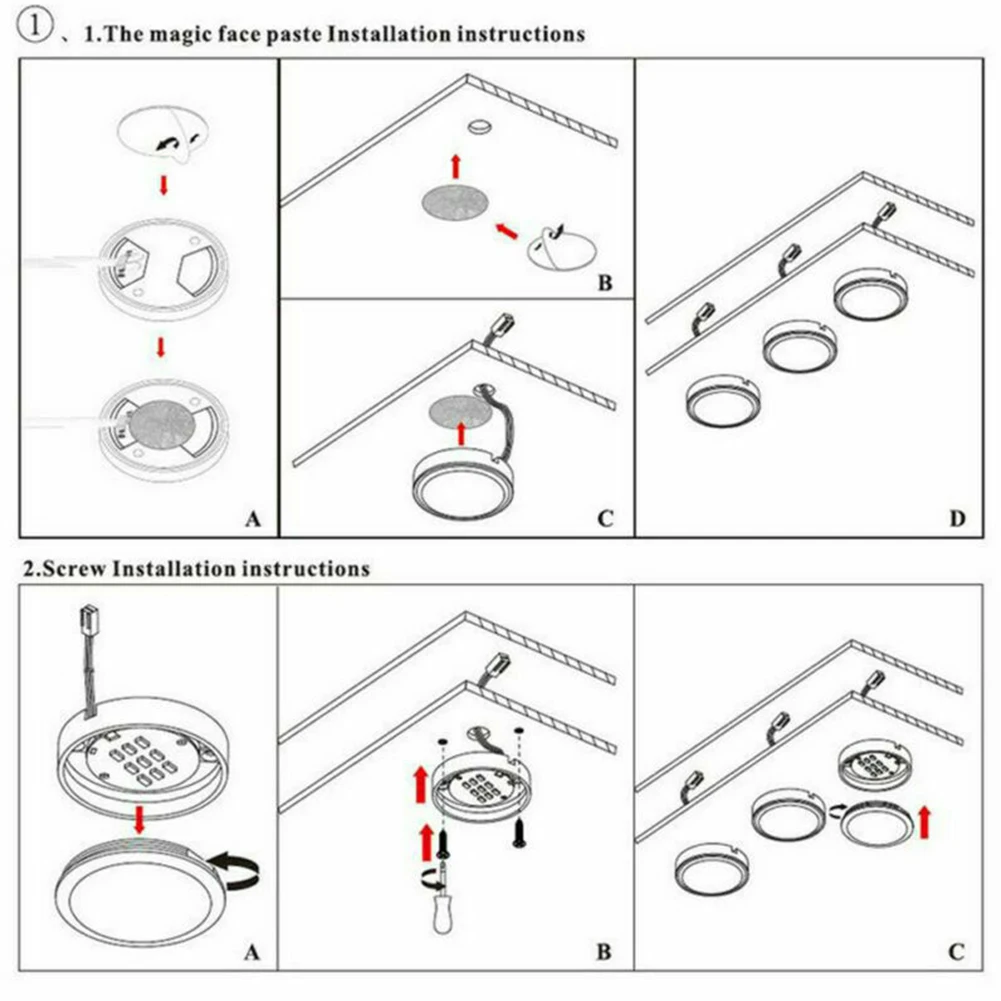 ①、1.The magic face paste Installation instructions

A

B

C

D

2.Screw Installation instructions

A

B

C