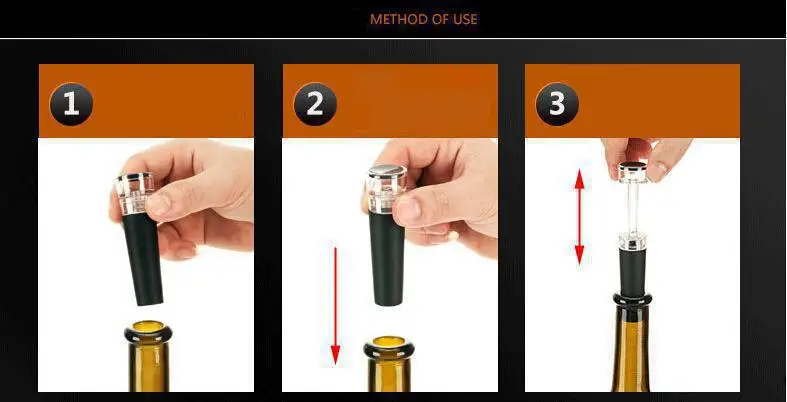 METHOD OF USE

1

2

3