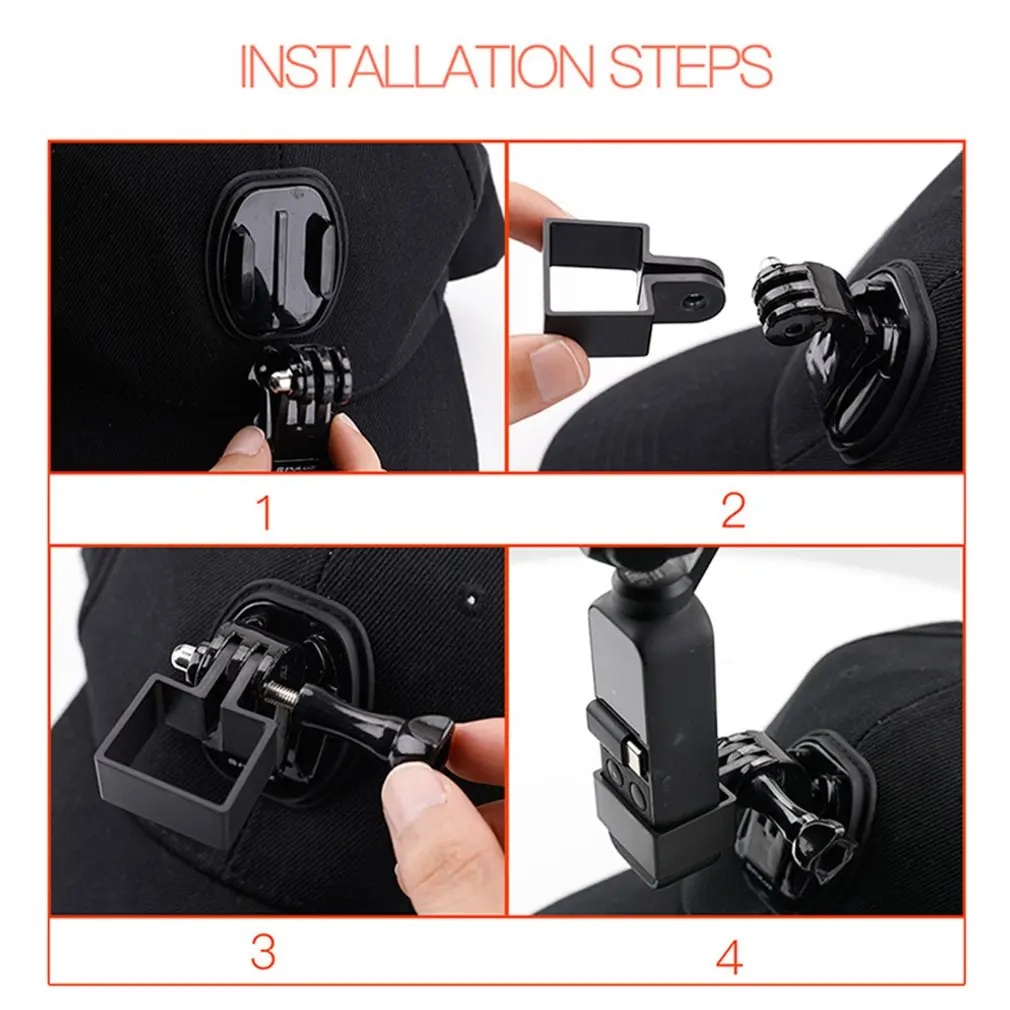 INSTALLATION STEPS

1

2

3

4