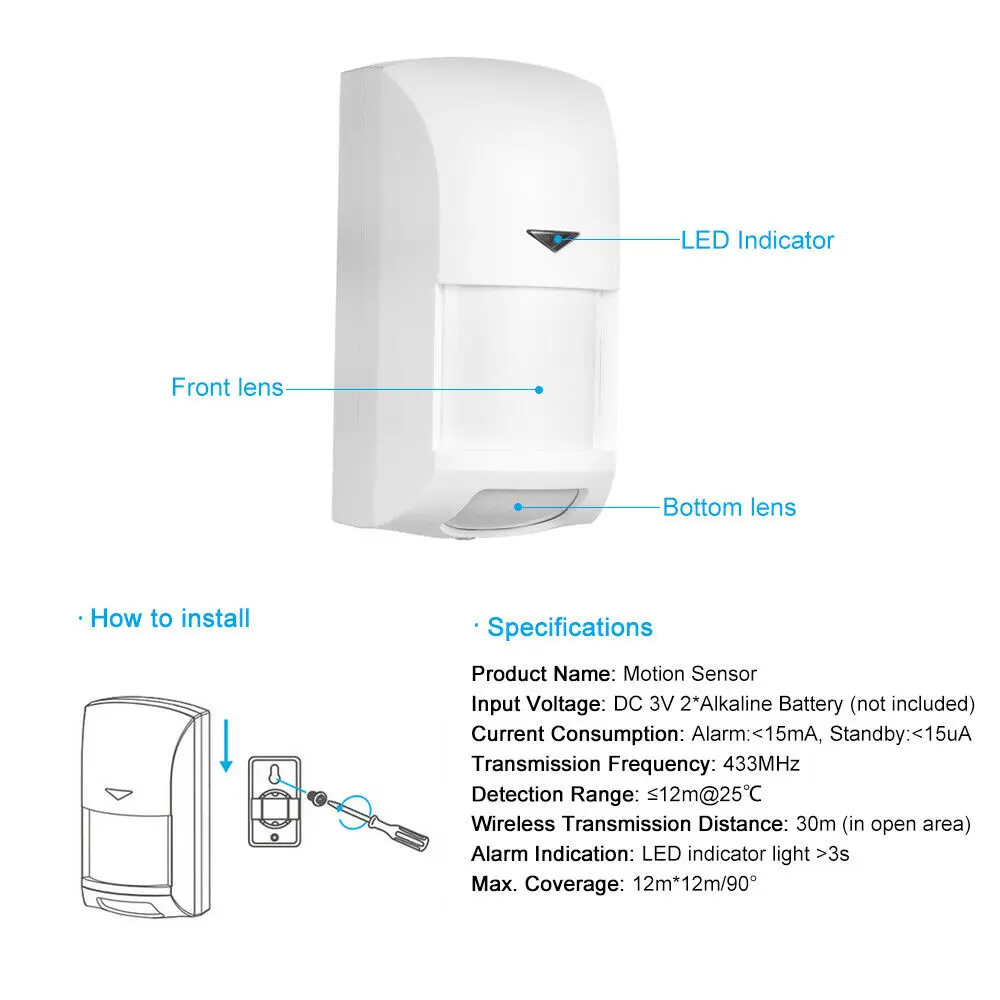 LED Indicator

Front lens

Bottom lens

· How to install

· Specifications

Product Name: Motion Sensor
Input Voltage: DC 3V 2*Alkaline Battery (not included)
Current Consumption: Alarm:<15mA, Standby:<15uA
Transmission Frequency: 433MHz
Detection Range: ≤12m@25℃
Wireless Transmission Distance: 30m (in open area)
Alarm Indication: LED indicator light >3s
Max. Coverage: 12m*12m/90°