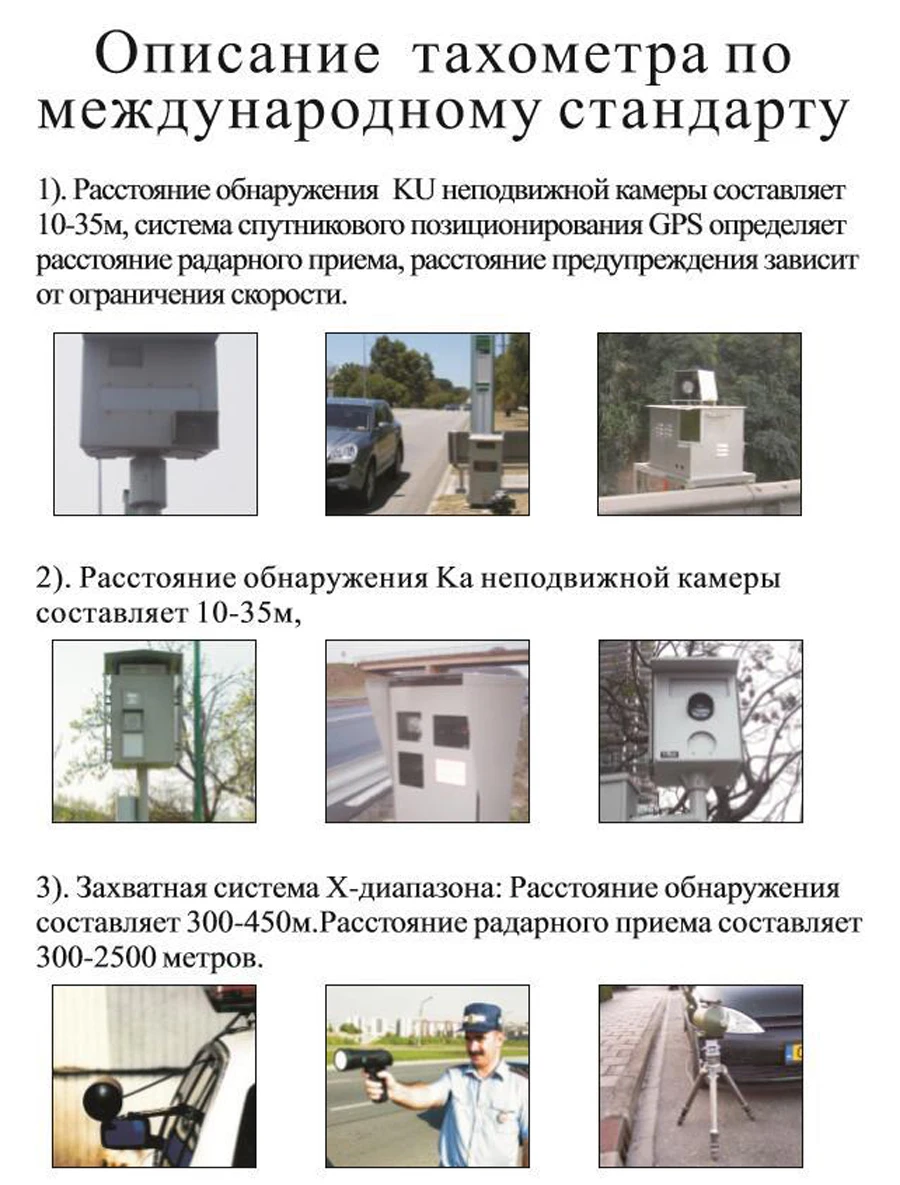 Описание тахометра по международному стандарту

1). Расстояние обнаружения KU неподвижной камеры составляет 10-35м, система спутникового позиционирования GPS определяет расстояние радарного приема, расстояние предупреждения зависит от ограничения скорости.

2). Расстояние обнаружения Ka неподвижной камеры составляет 10-35м,

3). Захватная система X-диапазона: Расстояние обнаружения составляет 300-450м.Расстояние радарного приема составляет 300-2500 метров.