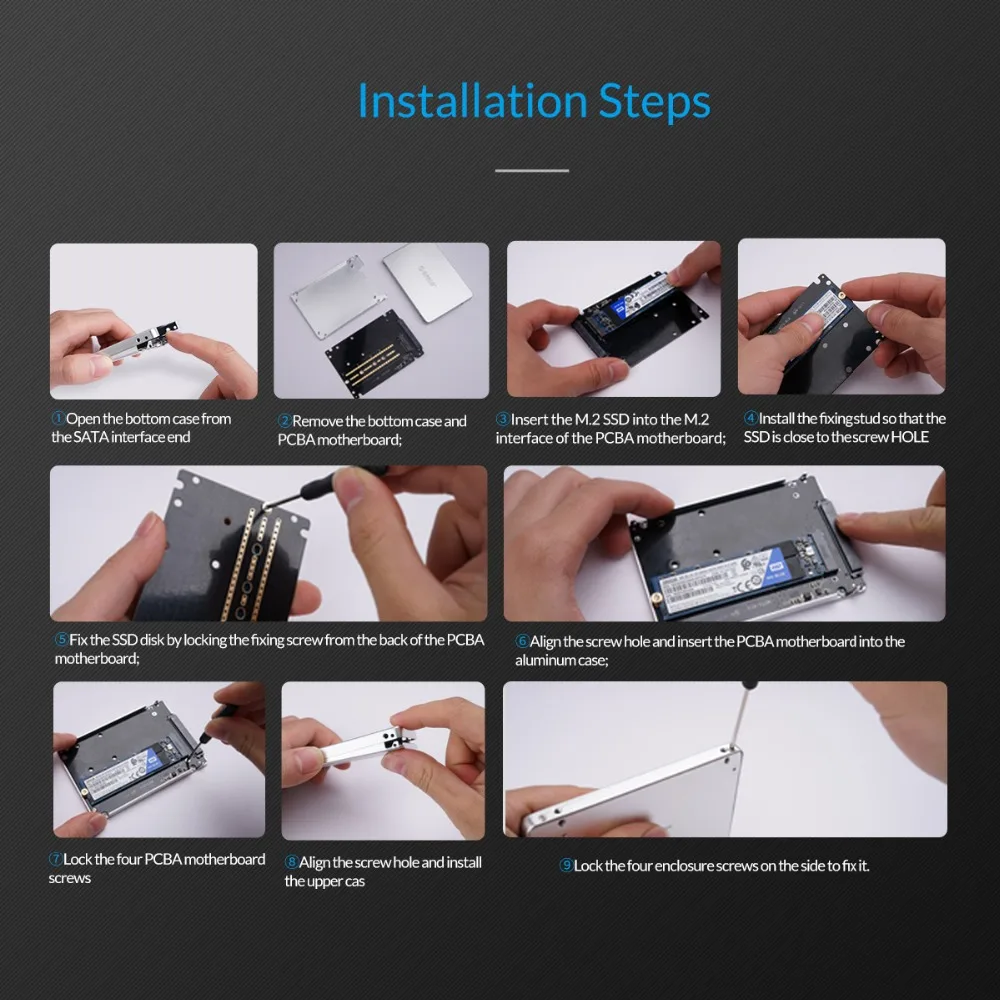 Installation Steps

①Open the bottom case from the SATA interface end

②Remove the bottom case and PCBA motherboard;

③Insert the M.2 SSD into the M.2 interface of the PCBA motherboard;

④Install the fixing stud so that the SSD is close to the screw HOLE

⑤Fix the SSD disk by locking the fixing screw from the back of the PCBA motherboard;

⑥Align the screw hole and insert the PCBA motherboard into the aluminum case;

⑦Lock the four PCBA motherboard screws

⑧Align the screw hole and install the upper cas

⑨Lock the four enclosure screws on the side to fix it.