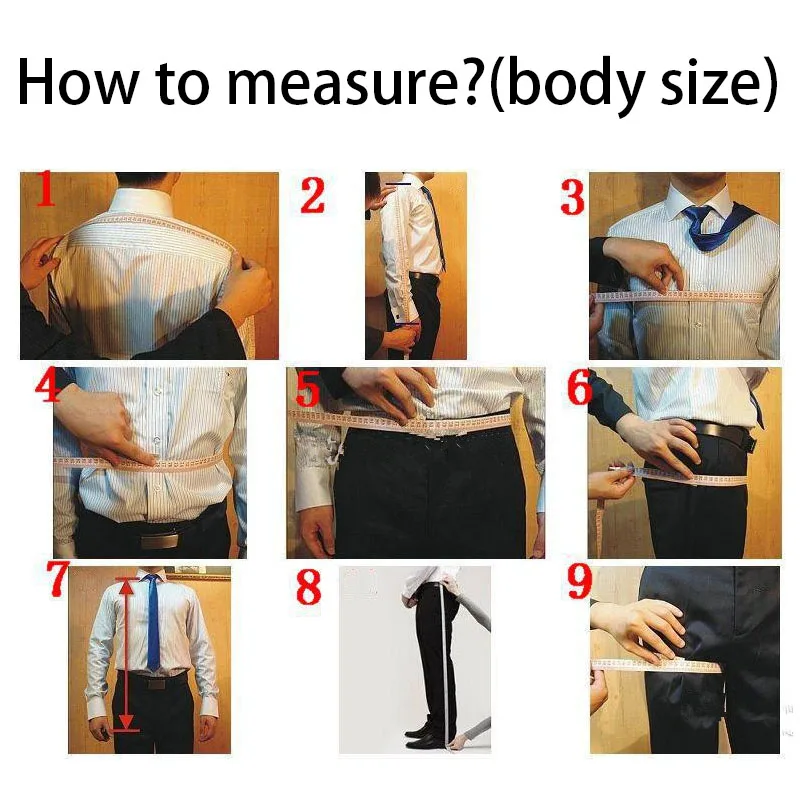 How to measure?(body size)

1

2

3

4

5

6

7

8

9