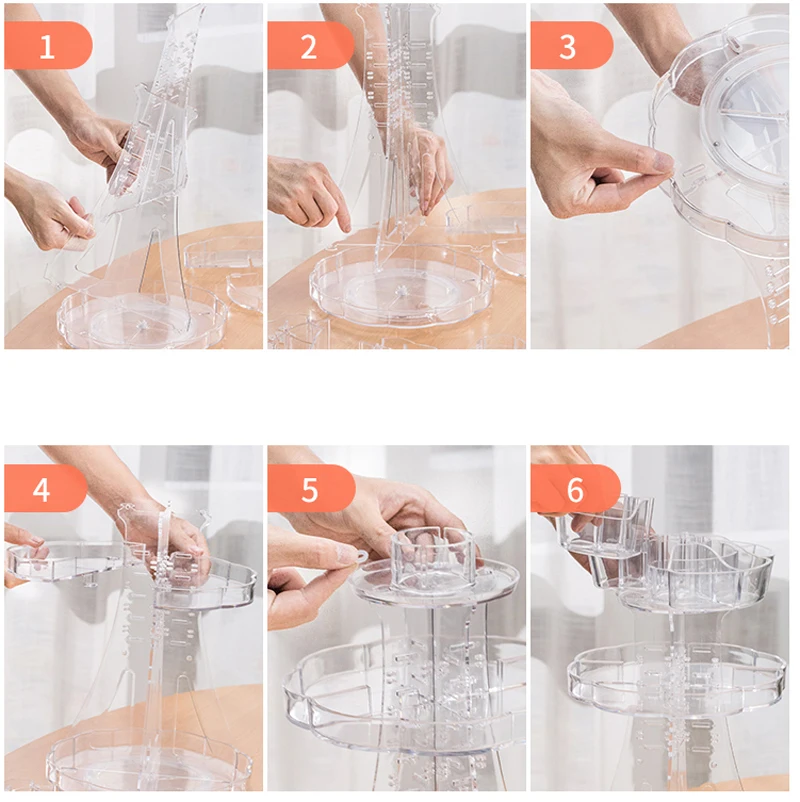 1

2

3

4

5

6