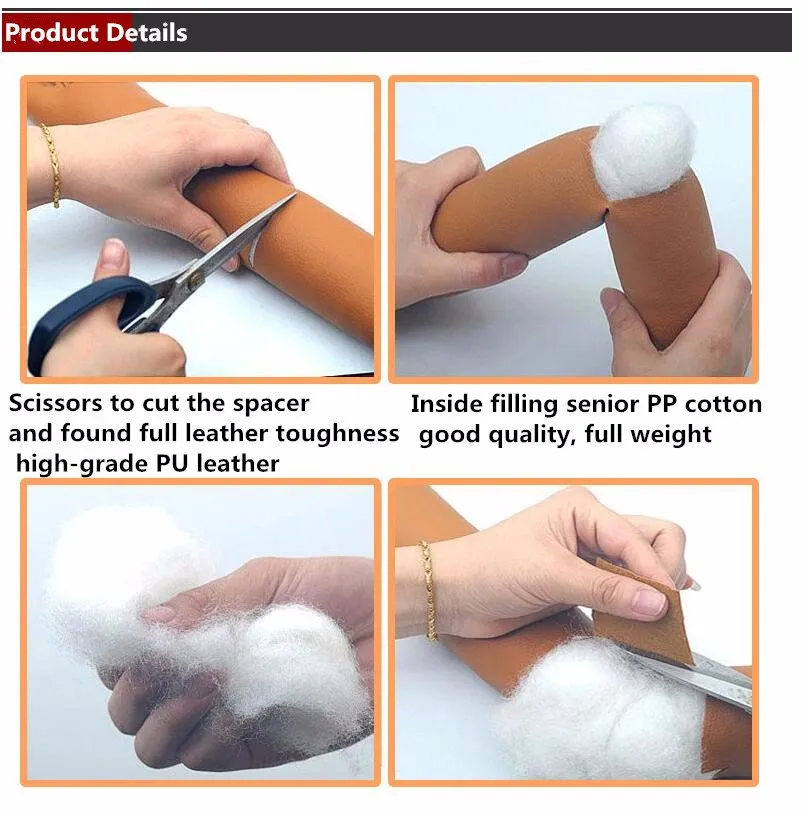 Product Details

Scissors to cut the spacer and found full leather toughness high-grade PU leather

Inside filling senior PP cotton good quality, full weight