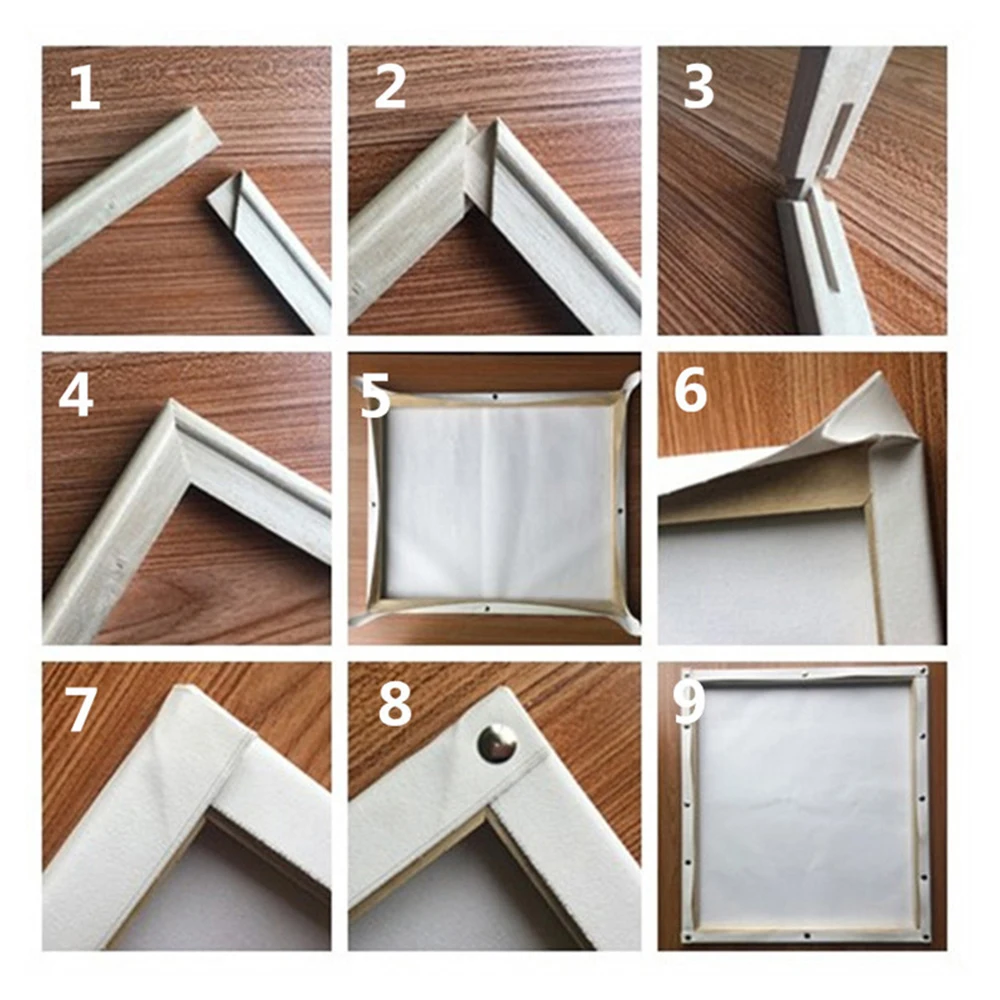 1

2

3

4

5

6

7

8

9