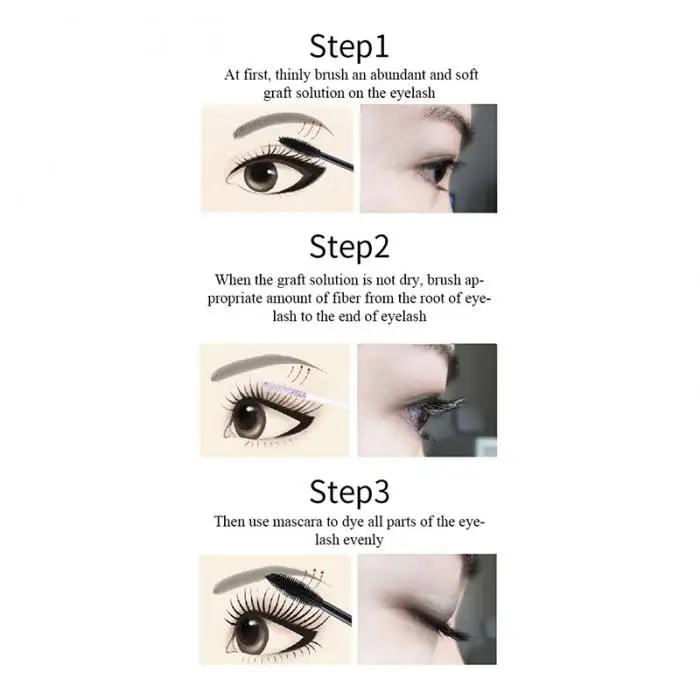 Step1

At first, thinly brush an abundant and soft graft solution on the eyelash

Step2

When the graft solution is not dry, brush appropriate amount of fiber from the root of eyelash to the end of eyelash

Step3

Then use mascara to dye all parts of the eyelash evenly