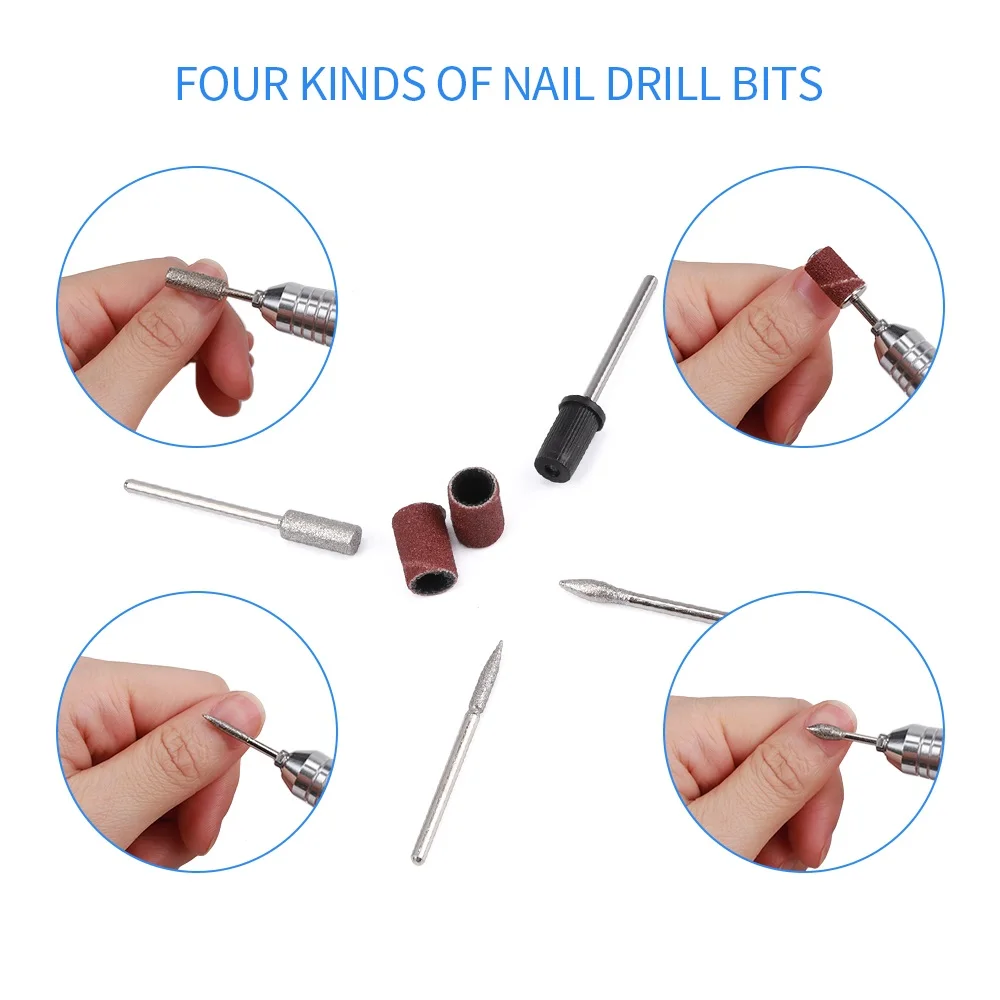 FOUR KINDS OF NAIL DRILL BITS