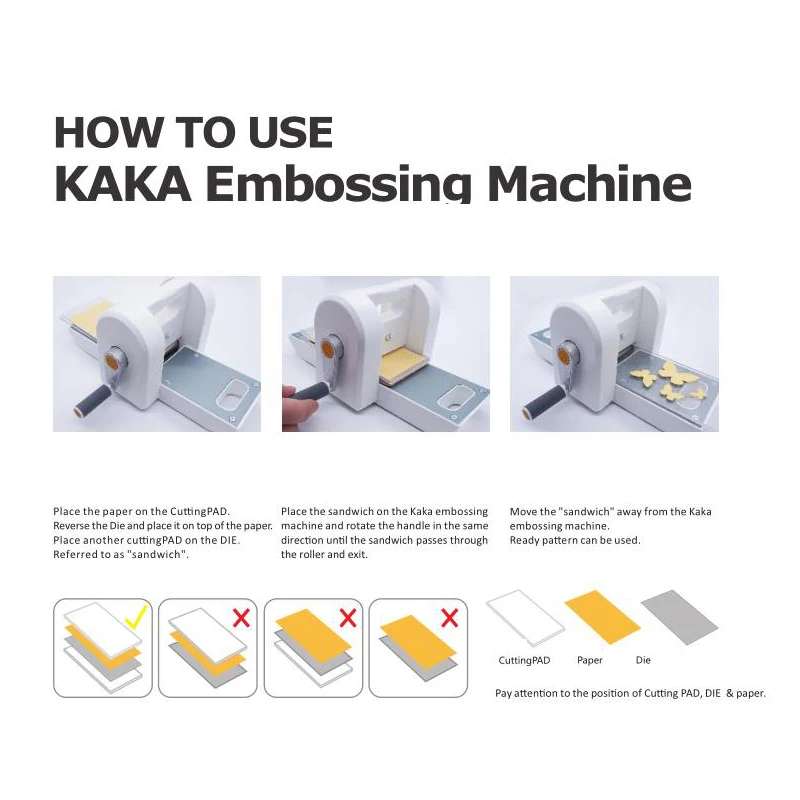 HOW TO USE
KAKA Embossing Machine

Place the paper on the CuttingPAD. Reverse the Die and place it on top of the paper. Place another cuttingPAD on the DIE. Referred to as "sandwich".

Place the sandwich on the Kaka embossing machine and rotate the handle in the same direction until the sandwich passes through the roller and exit.

Move the "sandwich" away from the Kaka embossing machine. Ready pattern can be used.

CuttingPAD
Paper
Die

Pay attention to the position of Cutting PAD, DIE & paper.