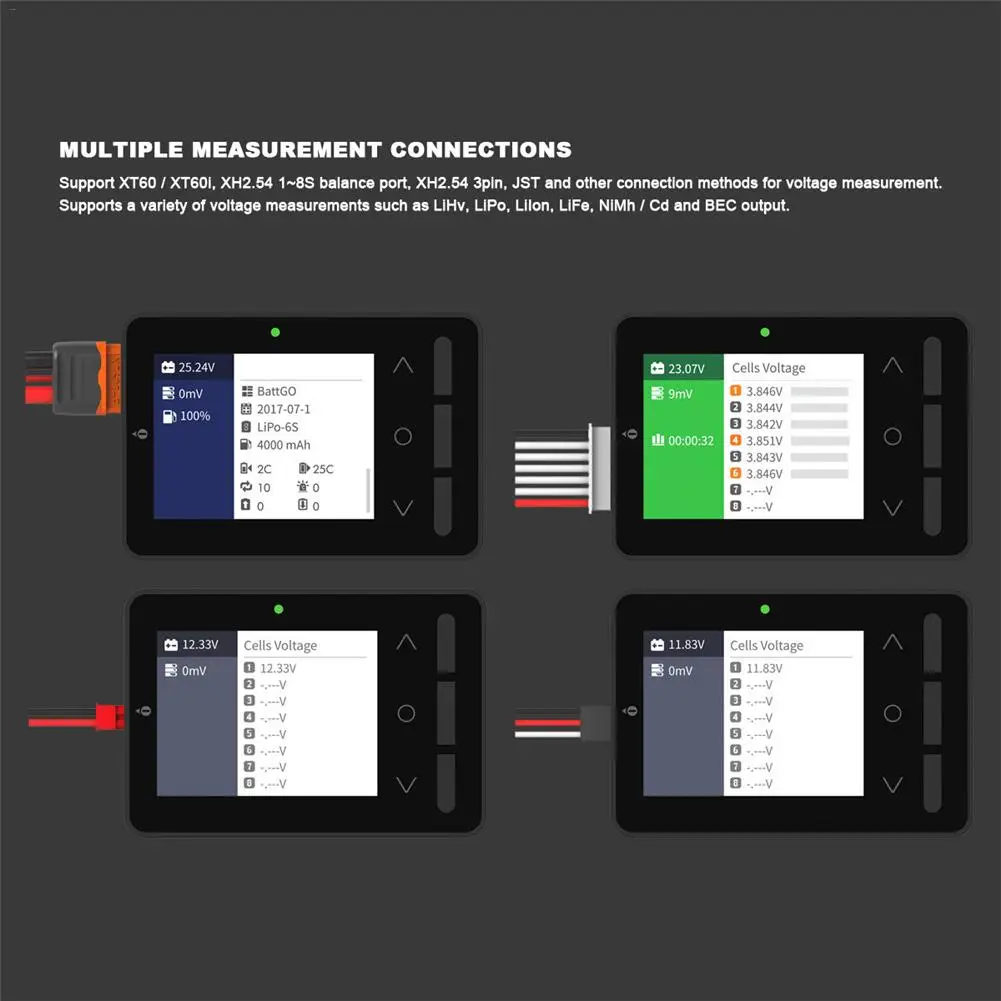 MULTIPLE MEASUREMENT CONNECTIONS

Support XT60 / XT60i, XH2.54 1~8S balance port, XH2.54 3pin, JST and other connection methods for voltage measurement. Supports a variety of voltage measurements such as LiHv, LiPo, LiIon, LiFe, NiMh / Cd and BEC output.

25.24V
0mV
100%
BattGO
2017-07-1
LiPo-6S
4000 mAh
2C
25C
10
0
0
0

23.07V
9mV
00:00:32
Cells Voltage
1 3.846V
2 3.844V
3 3.842V
4 3.851V
5 3.843V
6 3.846V
7 -.---V
8 -.---V

12.33V
0mV
Cells Voltage
1 12.33V
2 -.---V
3 -.---V
4 -.---V
5 -.---V
6 -.---V
7 -.---V
8 -.---V

11.83V
0mV
Cells Voltage
1 11.83V
2 -.---V
3 -.---V
4 -.---V
5 -.---V
6 -.---V
7 -.---V
8 -.---V