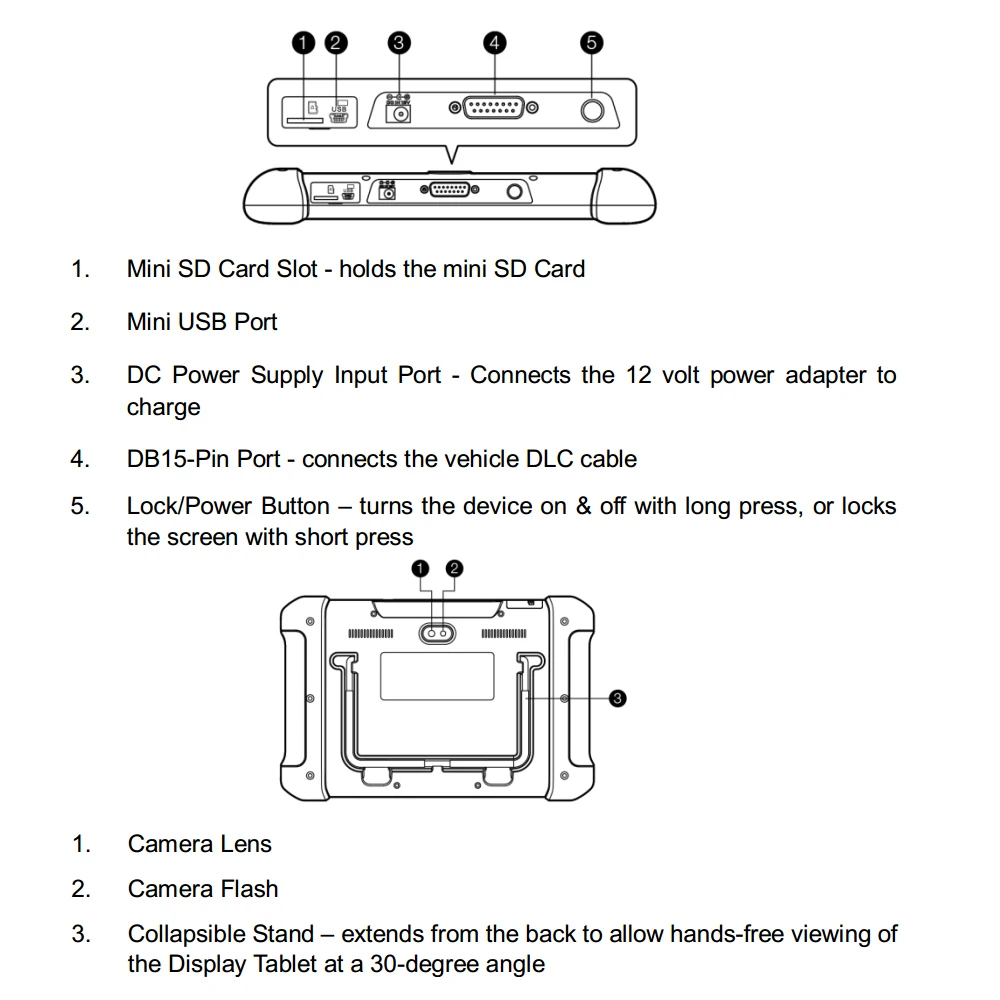 1 2 3 4 5

USB

1. Mini SD Card Slot - holds the mini SD Card

2. Mini USB Port

3. DC Power Supply Input Port - Connects the 12 volt power adapter to charge

4. DB15-Pin Port - connects the vehicle DLC cable

5. Lock/Power Button – turns the device on & off with long press, or locks the screen with short press

1 2

3

1. Camera Lens

2. Camera Flash

3. Collapsible Stand – extends from the back to allow hands-free viewing of the Display Tablet at a 30-degree angle