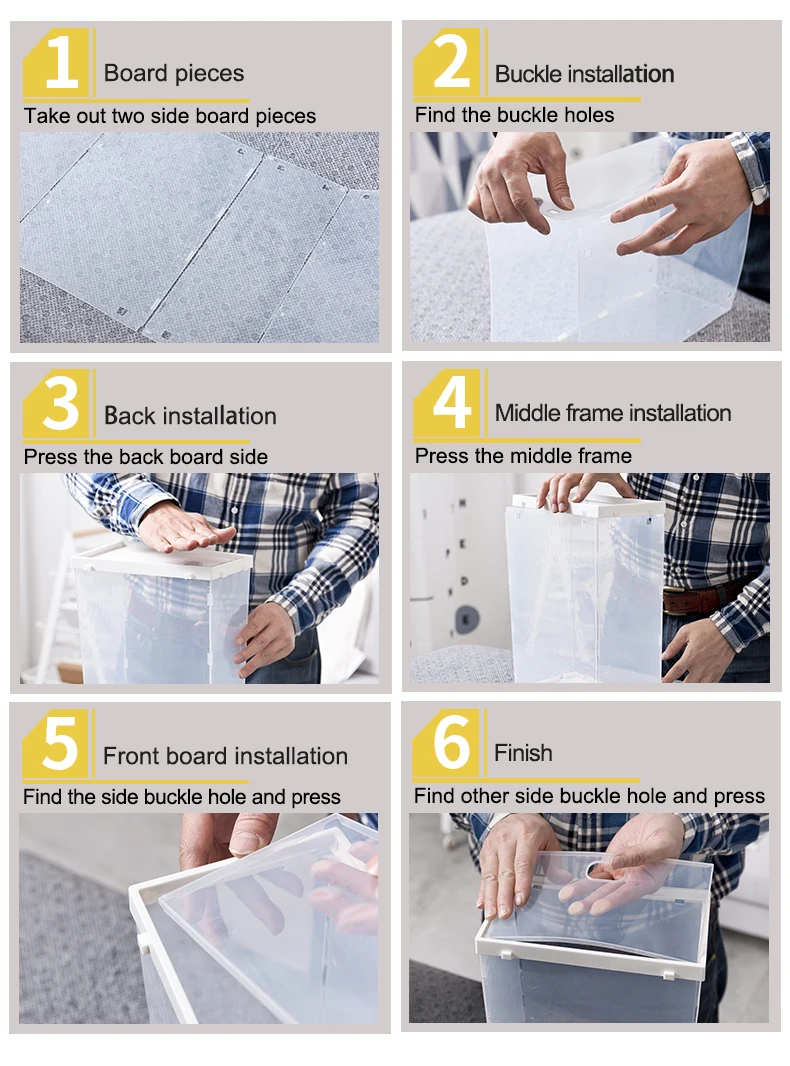 1 Board pieces
Take out two side board pieces

2 Buckle installation
Find the buckle holes

3 Back installation
Press the back board side

4 Middle frame installation
Press the middle frame

5 Front board installation
Find the side buckle hole and press

6 Finish
Find other side buckle hole and press