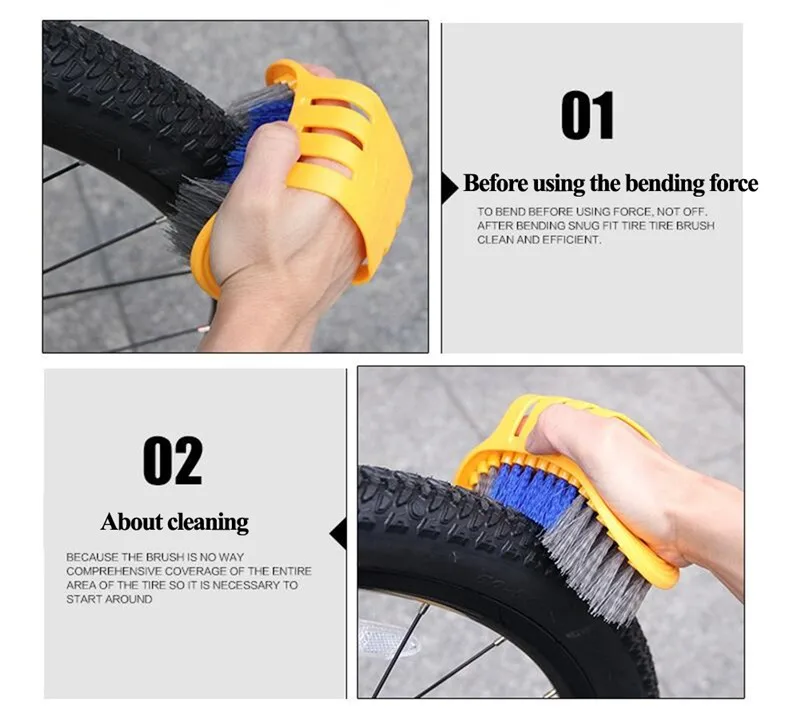 01

Before using the bending force

TO BEND BEFORE USING FORCE, NOT OFF. AFTER BENDING SNUG FIT TIRE TIRE BRUSH CLEAN AND EFFICIENT.

02

About cleaning

BECAUSE THE BRUSH IS NO WAY COMPREHENSIVE COVERAGE OF THE ENTIRE AREA OF THE TIRE SO IT IS NECESSARY TO START AROUND