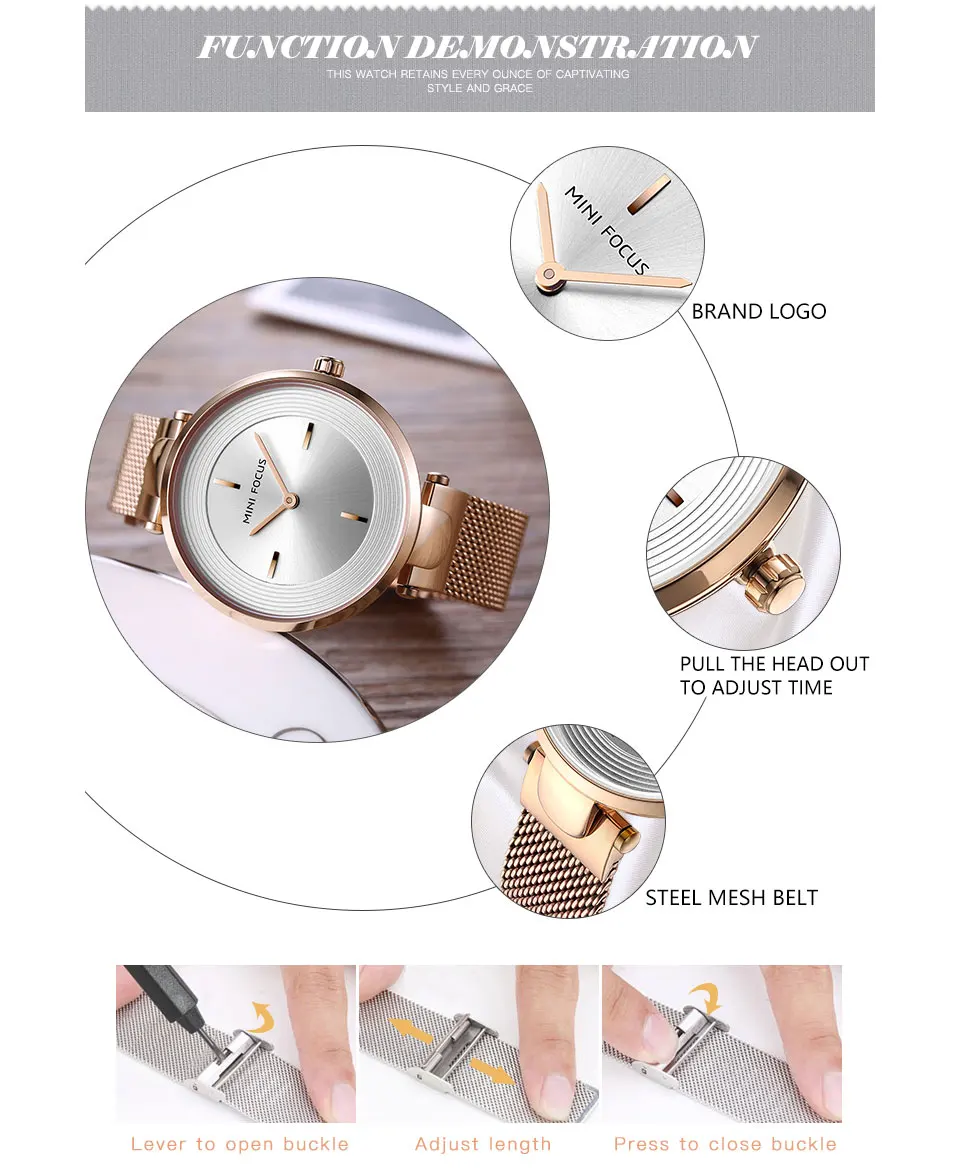 FUNCTION DEMONSTRATION
THIS WATCH RETAINS EVERY OUNCE OF CAPTIVATING STYLE AND GRACE

MINI FOCUS

MINI FOCUS

BRAND LOGO

PULL THE HEAD OUT TO ADJUST TIME

STEEL MESH BELT

Lever to open buckle

Adjust length

Press to close buckle