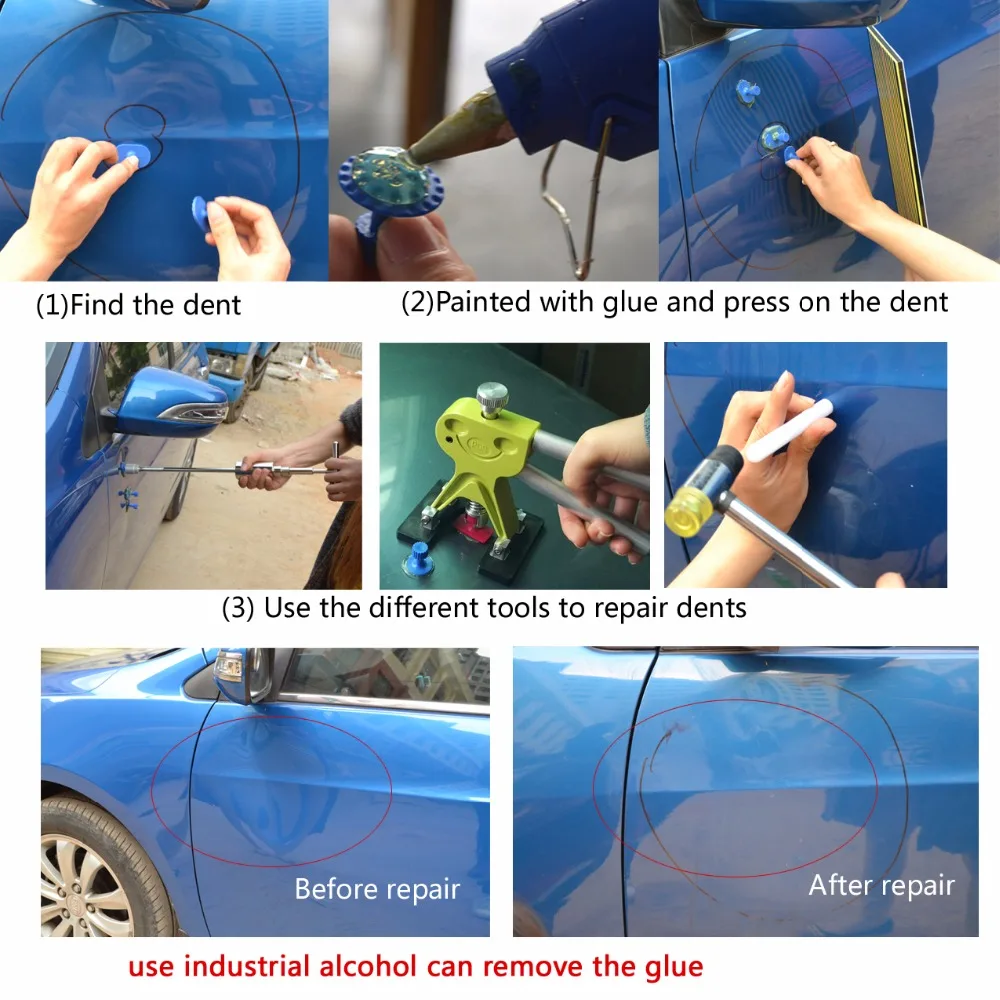 (1)Find the dent

(2)Painted with glue and press on the dent

(3) Use the different tools to repair dents

Before repair

After repair

use industrial alcohol can remove the glue