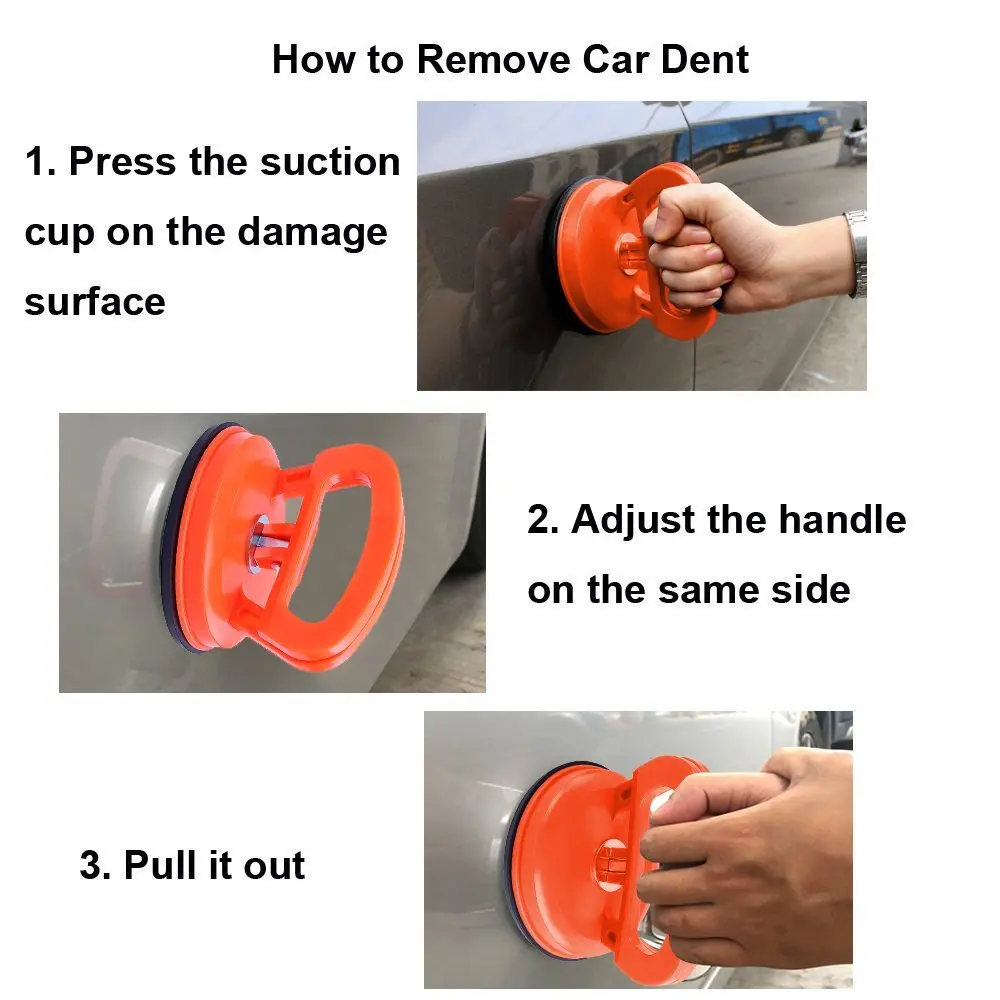 How to Remove Car Dent

1. Press the suction cup on the damage surface

2. Adjust the handle on the same side

3. Pull it out