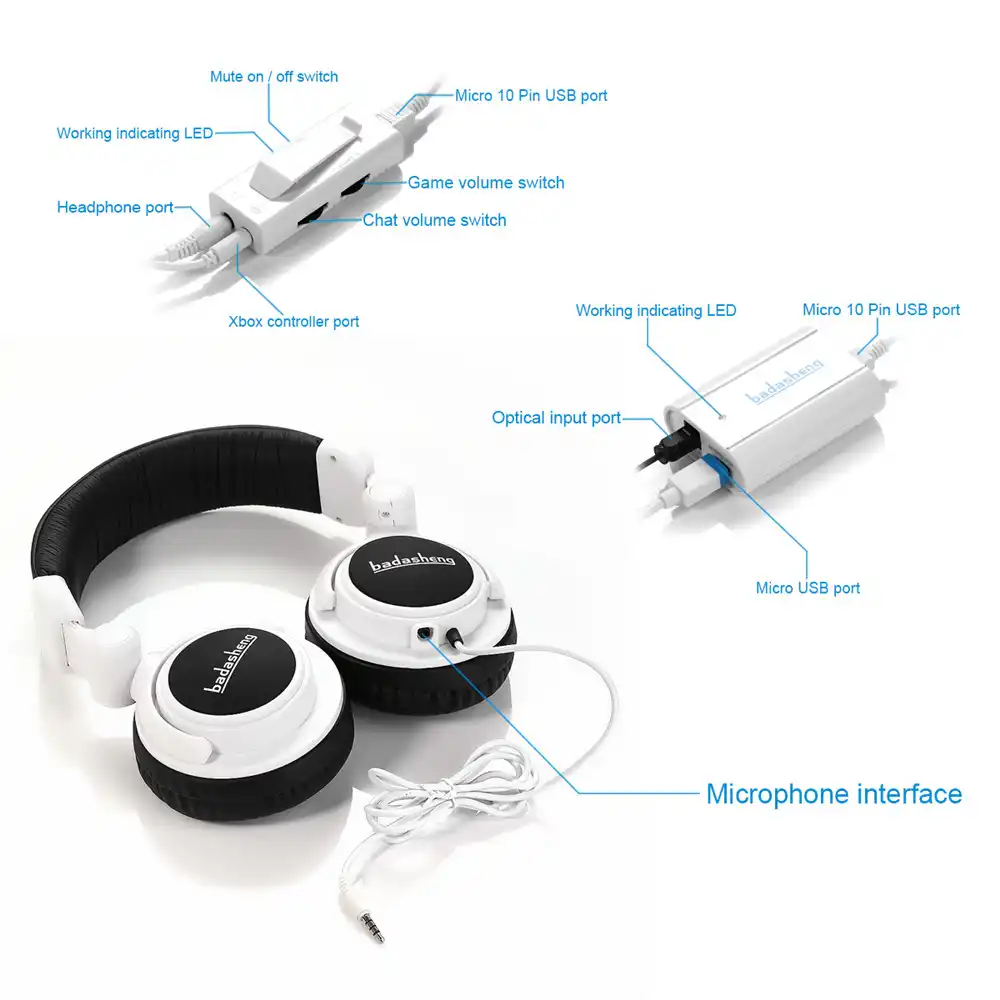 Mute on / off switch
Micro 10 Pin USB port
Working indicating LED
Game volume switch
Headphone port
Chat volume switch
Xbox controller port

Working indicating LED
Micro 10 Pin USB port
badasheng
Optical input port
Micro USB port

badasheng
badasheng

Microphone interface