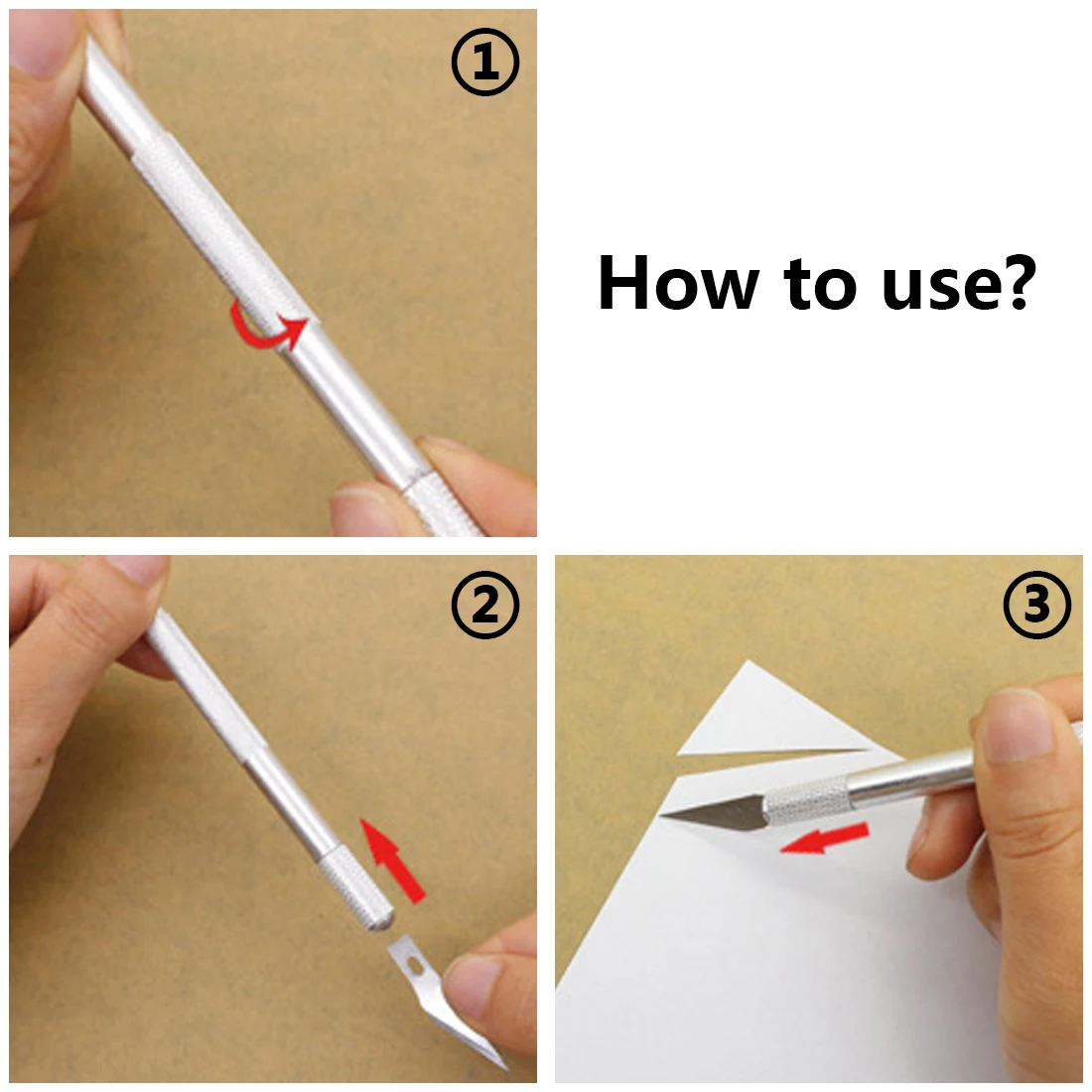 ①

How to use?

②

③