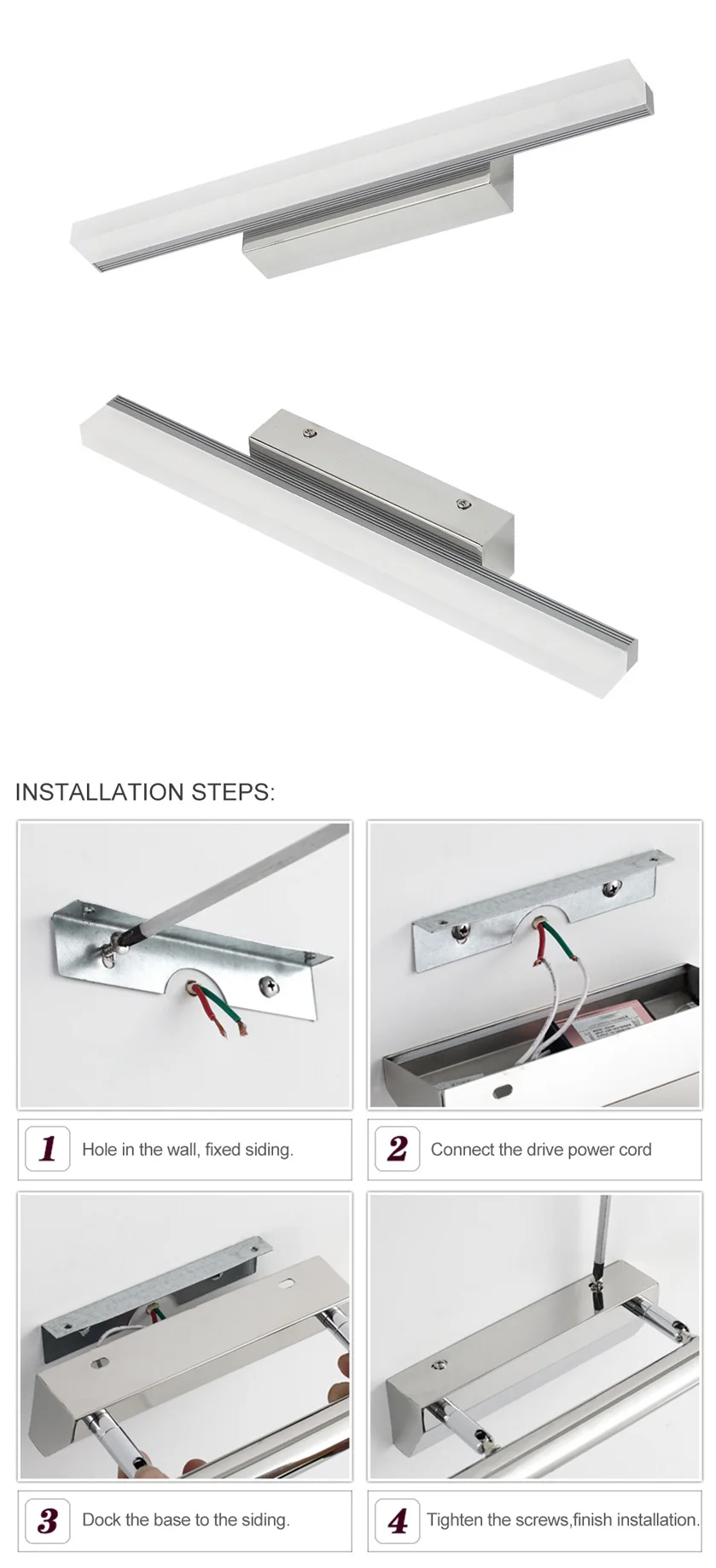 INSTALLATION STEPS:

1 Hole in the wall, fixed siding.

2 Connect the drive power cord

3 Dock the base to the siding.

4 Tighten the screws,finish installation.