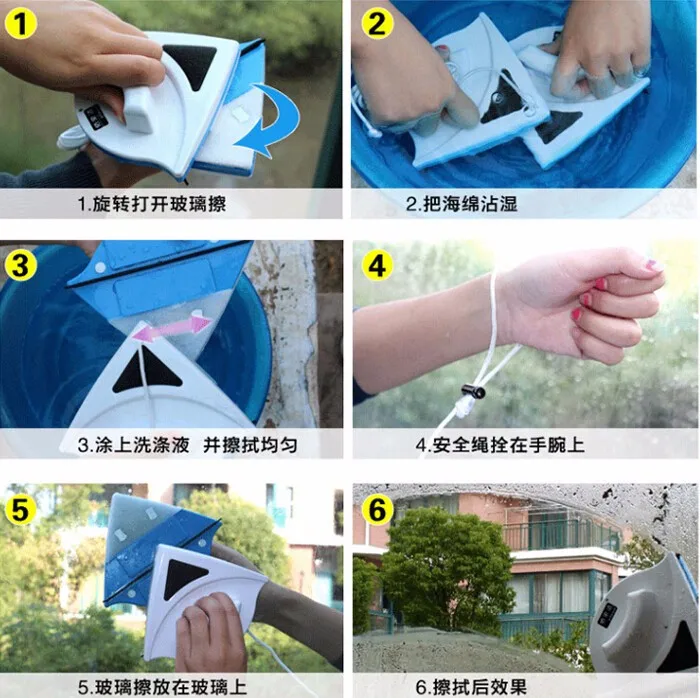 1

1.旋转打开玻璃擦

2

2.把海绵沾湿

3

3.涂上洗涤液 并擦拭均匀

4

4.安全绳拴在手腕上

5

5.玻璃擦放在玻璃上

6

6.擦拭后效果