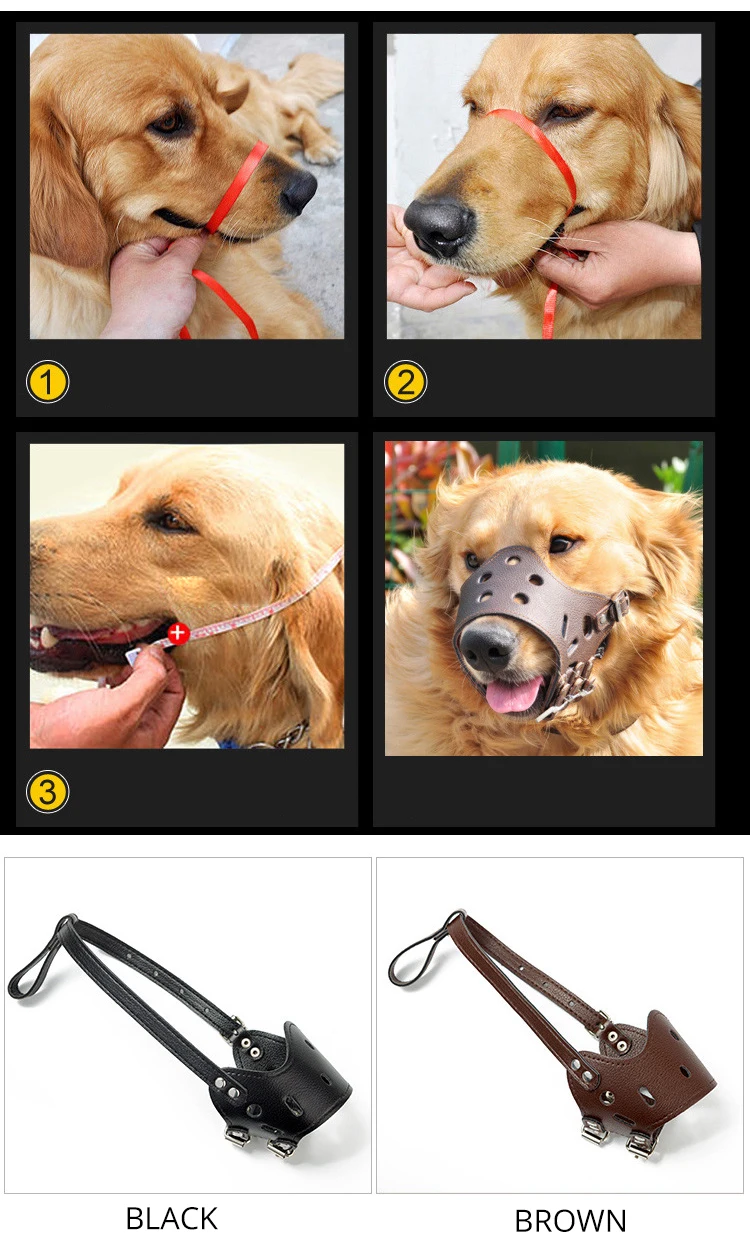 1

2

3

BLACK

BROWN