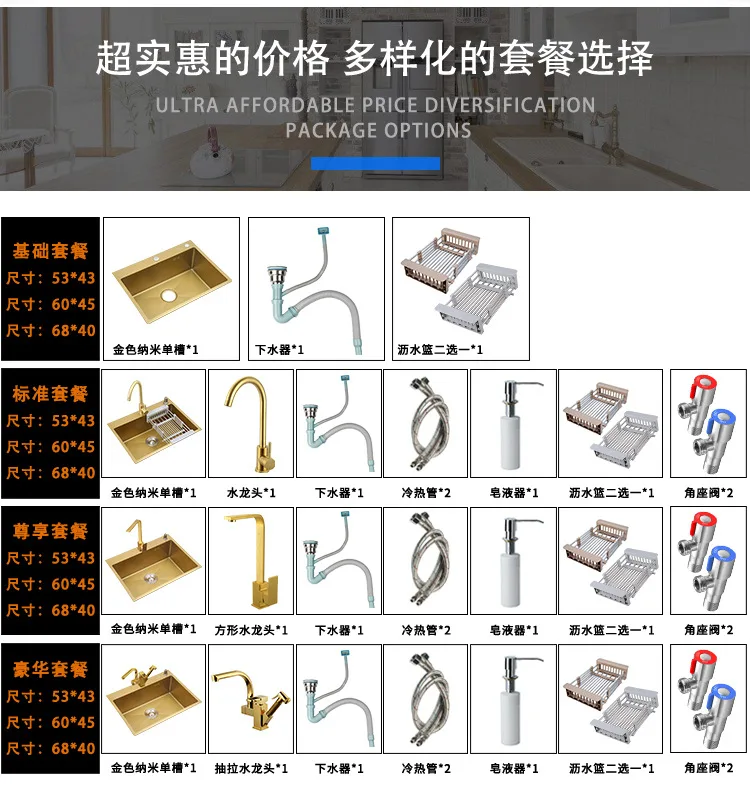 超实惠的价格 多样化的套餐选择
ULTRA AFFORDABLE PRICE DIVERSIFICATION PACKAGE OPTIONS

基础套餐
尺寸：53*43
尺寸：60*45
尺寸：68*40

金色纳米单槽*1
下水器*1
沥水篮二选一*1

标准套餐
尺寸：53*43
尺寸：60*45
尺寸：68*40

金色纳米单槽*1
水龙头*1
下水器*1
冷热管*2
皂液器*1
沥水篮二选一*1
角座阀*2

尊享套餐
尺寸：53*43
尺寸：60*45
尺寸：68*40

金色纳米单槽*1
方形水龙头*1
下水器*1
冷热管*2
皂液器*1
沥水篮二选一*1
角座阀*2

豪华套餐
尺寸：53*43
尺寸：60*45
尺寸：68*40

金色纳米单槽*1
抽拉水龙头*1
下水器*1
冷热管*2
皂液器*1
沥水篮二选一*1
角座阀*2