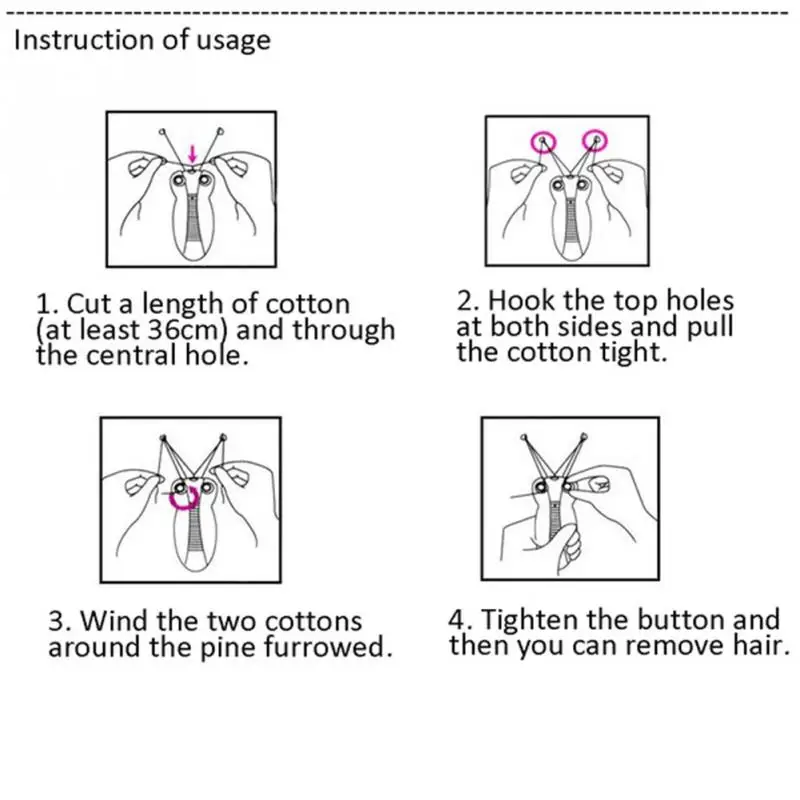 Instruction of usage

1. Cut a length of cotton (at least 36cm) and through the central hole.

2. Hook the top holes at both sides and pull the cotton tight.

3. Wind the two cottons around the pine furrowed.

4. Tighten the button and then you can remove hair.