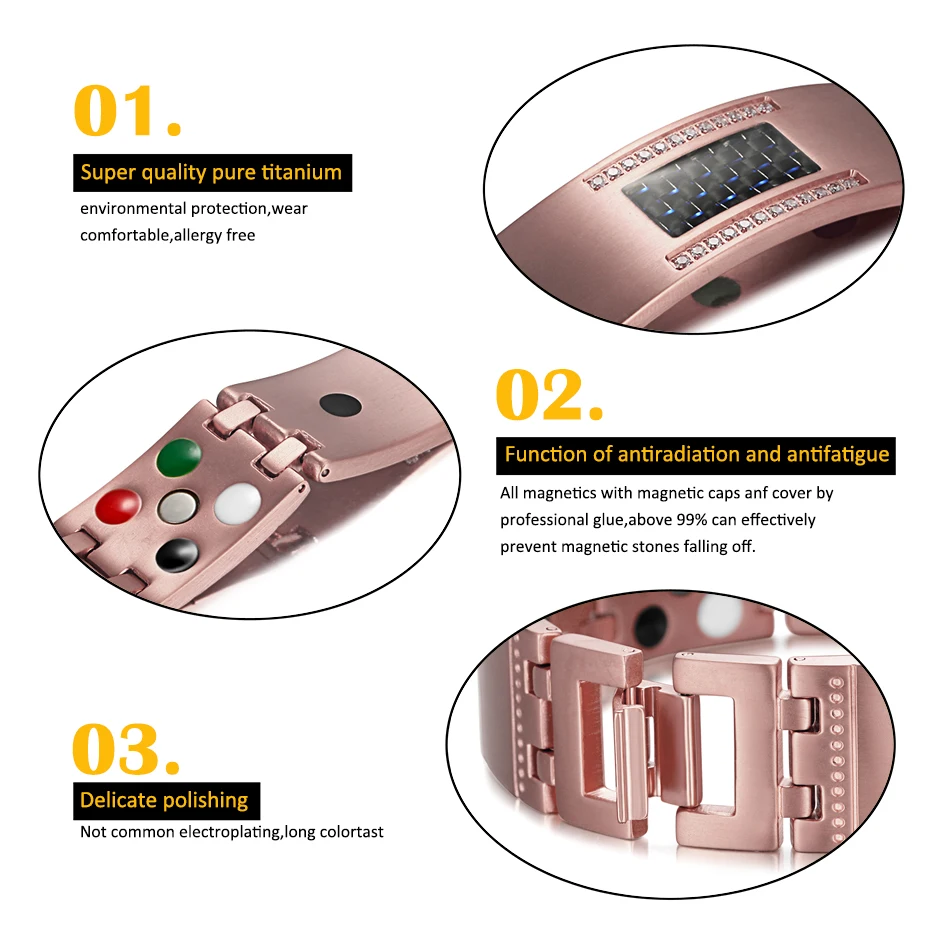 01.

Super quality pure titanium

environmental protection,wear comfortable,allergy free

02.

Function of antiradiation and antifatigue

All magnetics with magnetic caps anf cover by professional glue,above 99% can effectively prevent magnetic stones falling off.

03.

Delicate polishing

Not common electroplating,long colortast