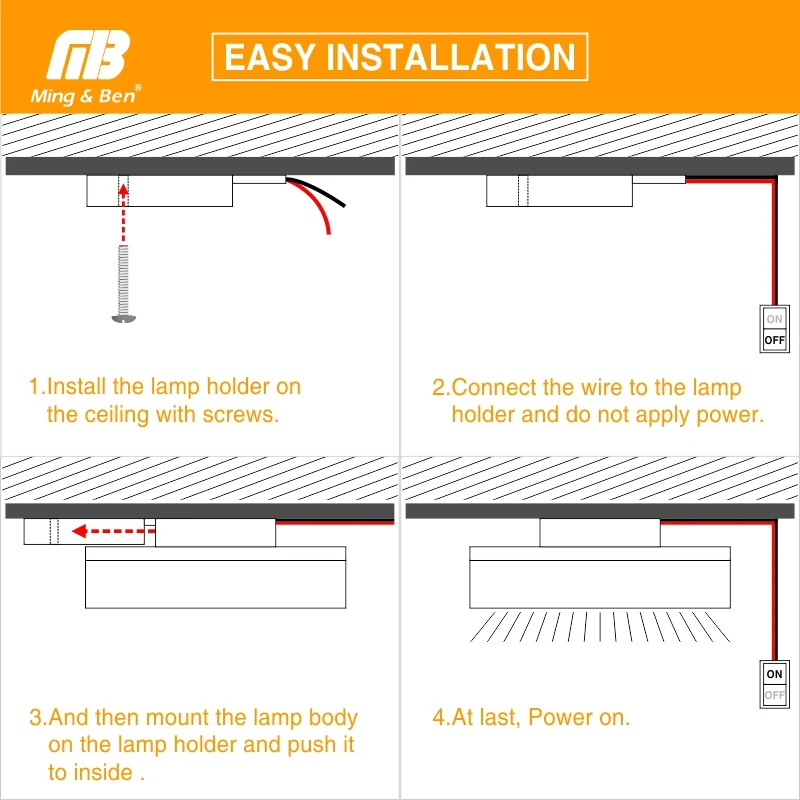 MB
Ming & Ben®

EASY INSTALLATION

1.Install the lamp holder on the ceiling with screws.

ON
OFF

2.Connect the wire to the lamp holder and do not apply power.

3.And then mount the lamp body on the lamp holder and push it to inside .

ON
OFF

4.At last, Power on.