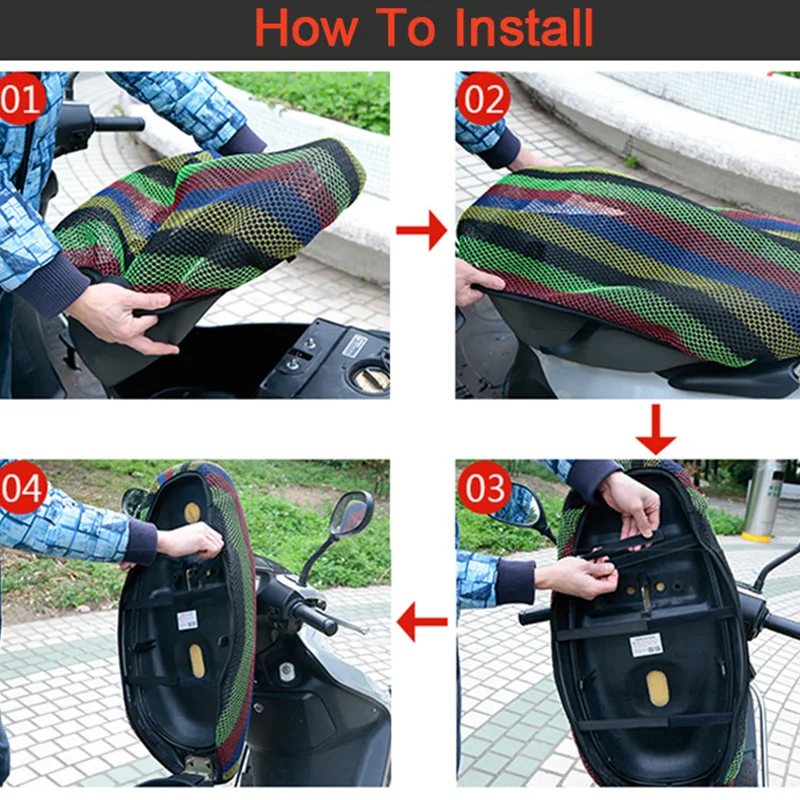 How To Install

01

02

03

04