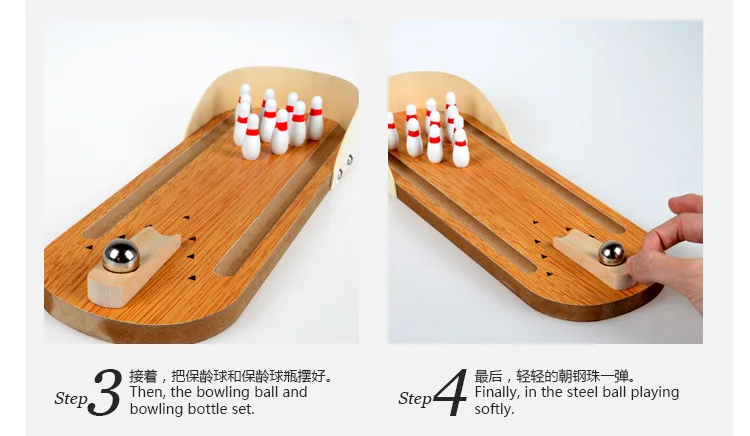 Step 3 接着，把保龄球和保龄球瓶摆好。
Then, the bowling ball and bowling bottle set.

Step 4 最后，轻轻的朝钢珠一弹。
Finally, in the steel ball playing softly.