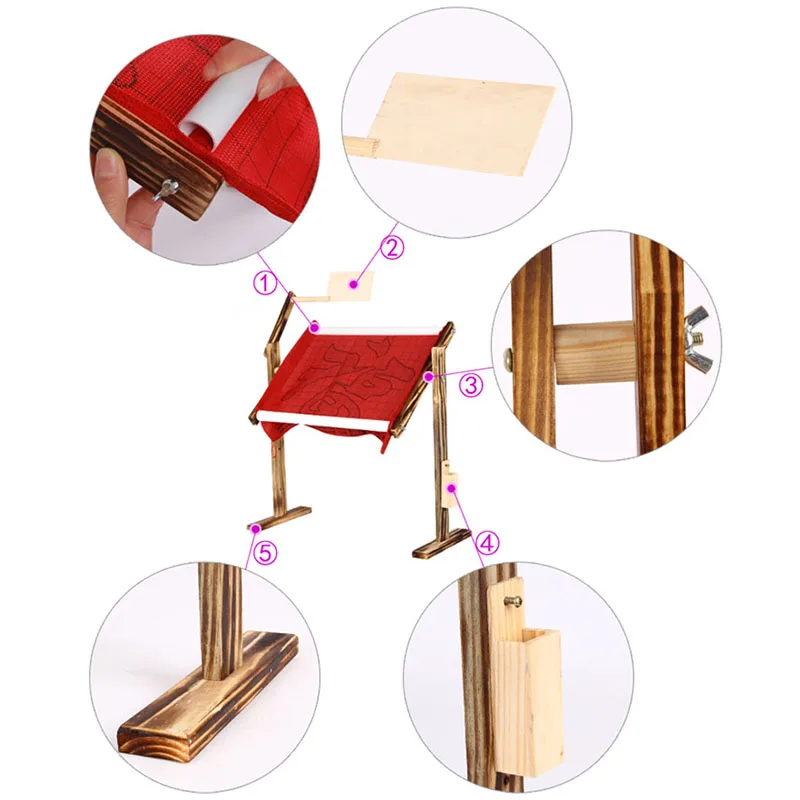 ①
②
③
④
⑤