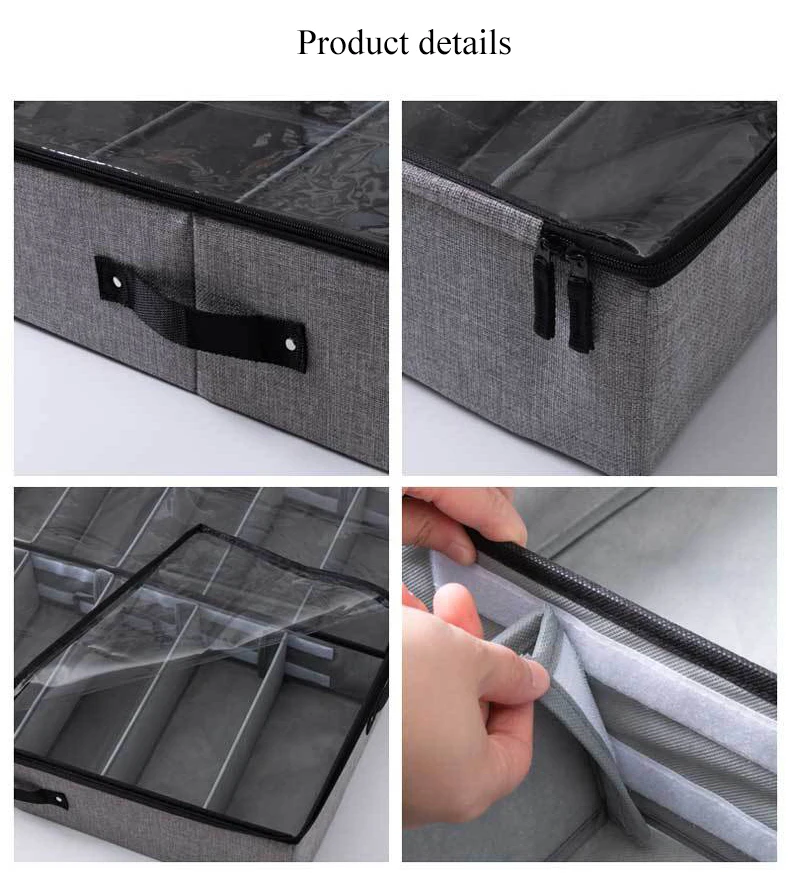 Product details