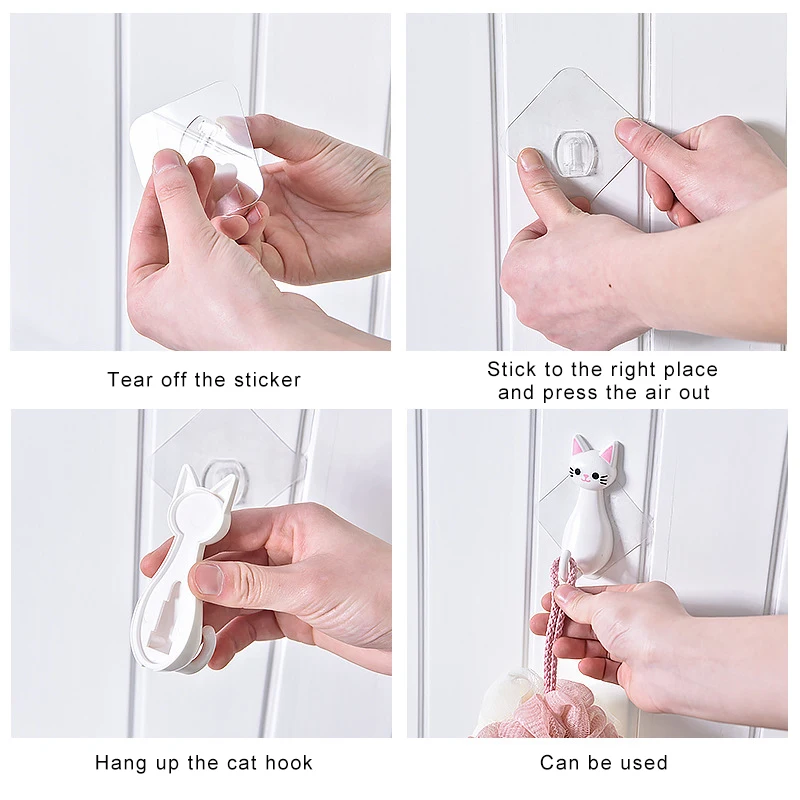 Tear off the sticker

Stick to the right place and press the air out

Hang up the cat hook

Can be used