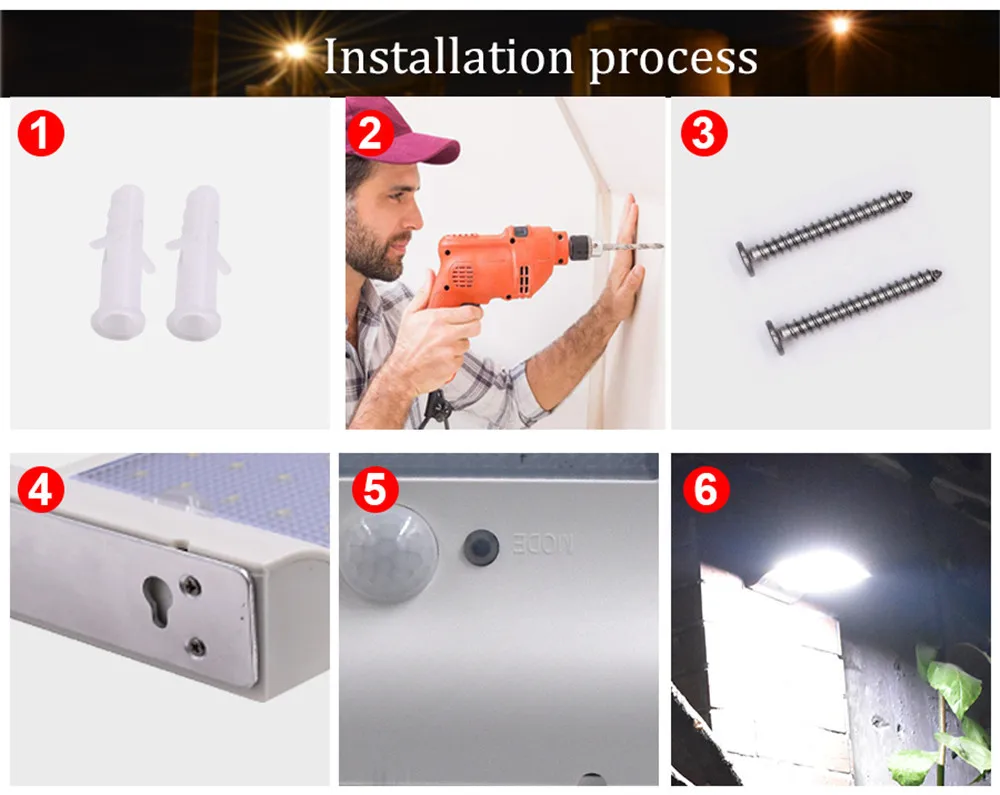 Installation process

1

2

3

4

5

MODE

6